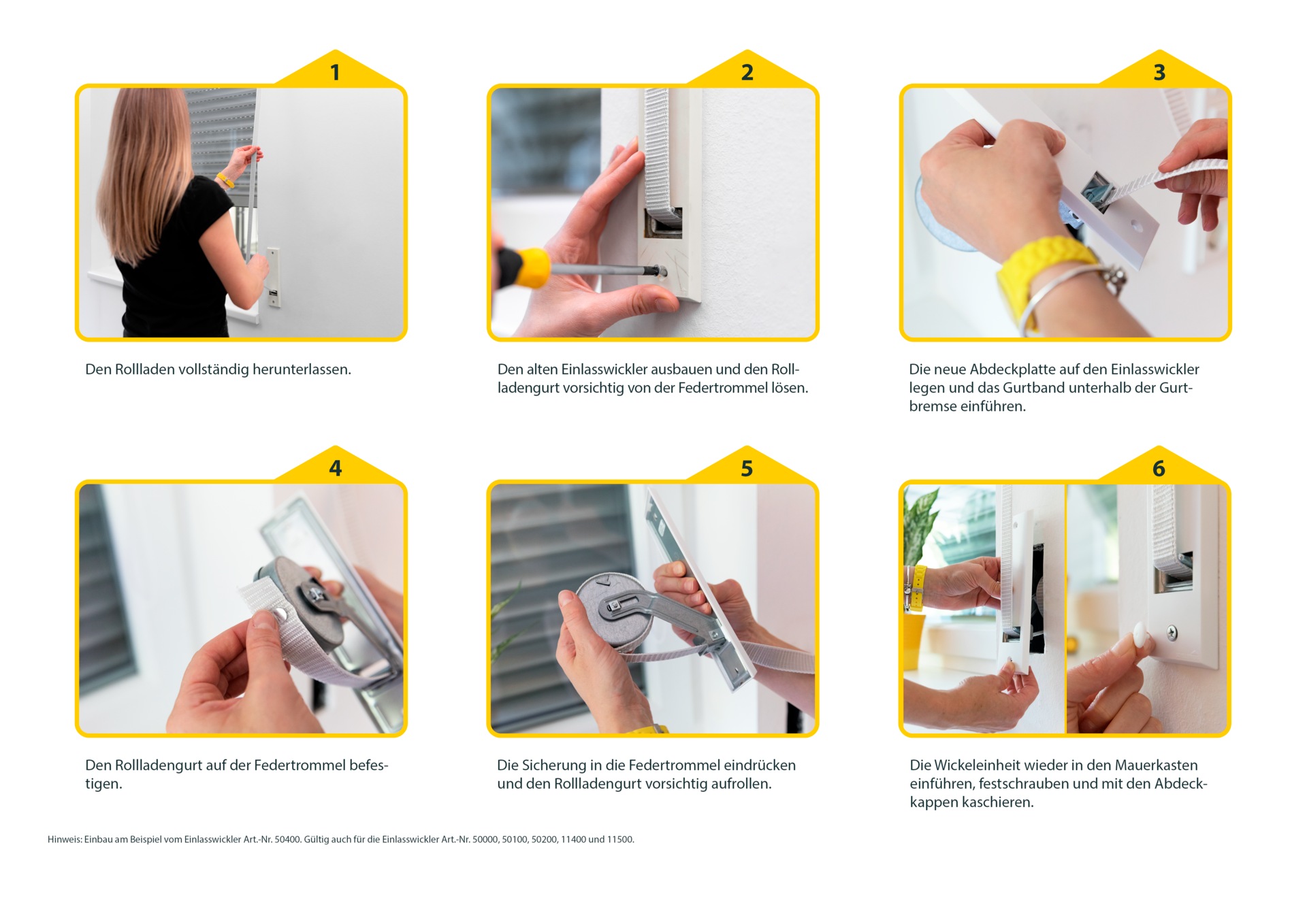 1

Den Rollladen vollständig herunterlassen.

2

Den alten Einlasswickler ausbauen und den Rollladengurt vorsichtig von der Federtrommel lösen.

3

Die neue Abdeckplatte auf den Einlasswickler legen und das Gurtband unterhalb der Gurtbremse einführen.

4

Den Rollladengurt auf der Federtrommel befestigen.

5

Die Sicherung in die Federtrommel eindrücken und den Rollladengurt vorsichtig aufrollen.

6

Die Wickeleinheit wieder in den Mauerkasten einführen, festschrauben und mit den Abdeckkappen kaschieren.

Hinweis: Einbau am Beispiel vom Einlasswickler Art.-Nr. 50400. Gültig auch für die Einlasswickler Art.-Nr. 50000, 50100, 50200, 11400 und 11500.