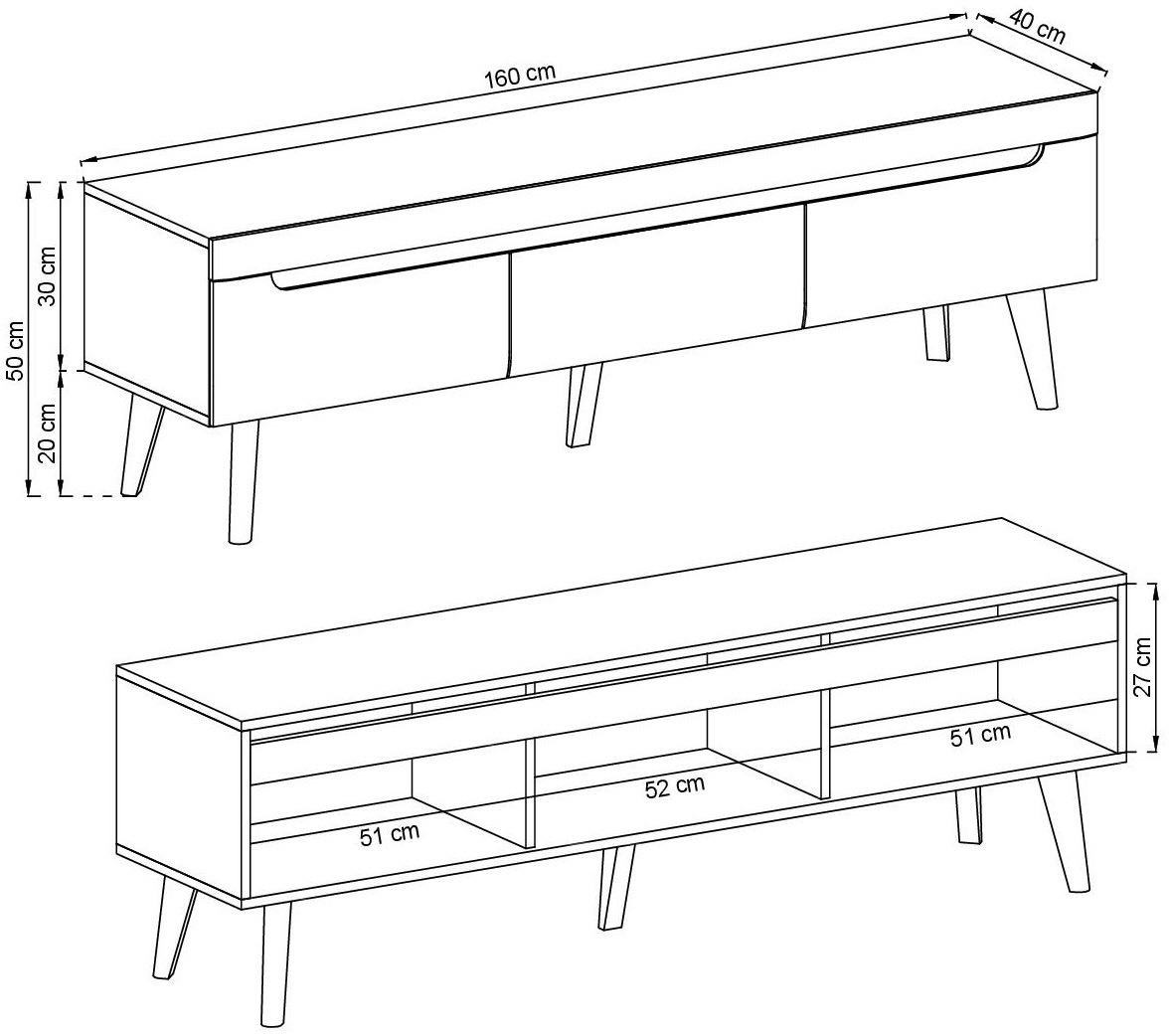 160 cm
40 cm
50 cm
30 cm
20 cm
27 cm
51 cm
52 cm
51 cm