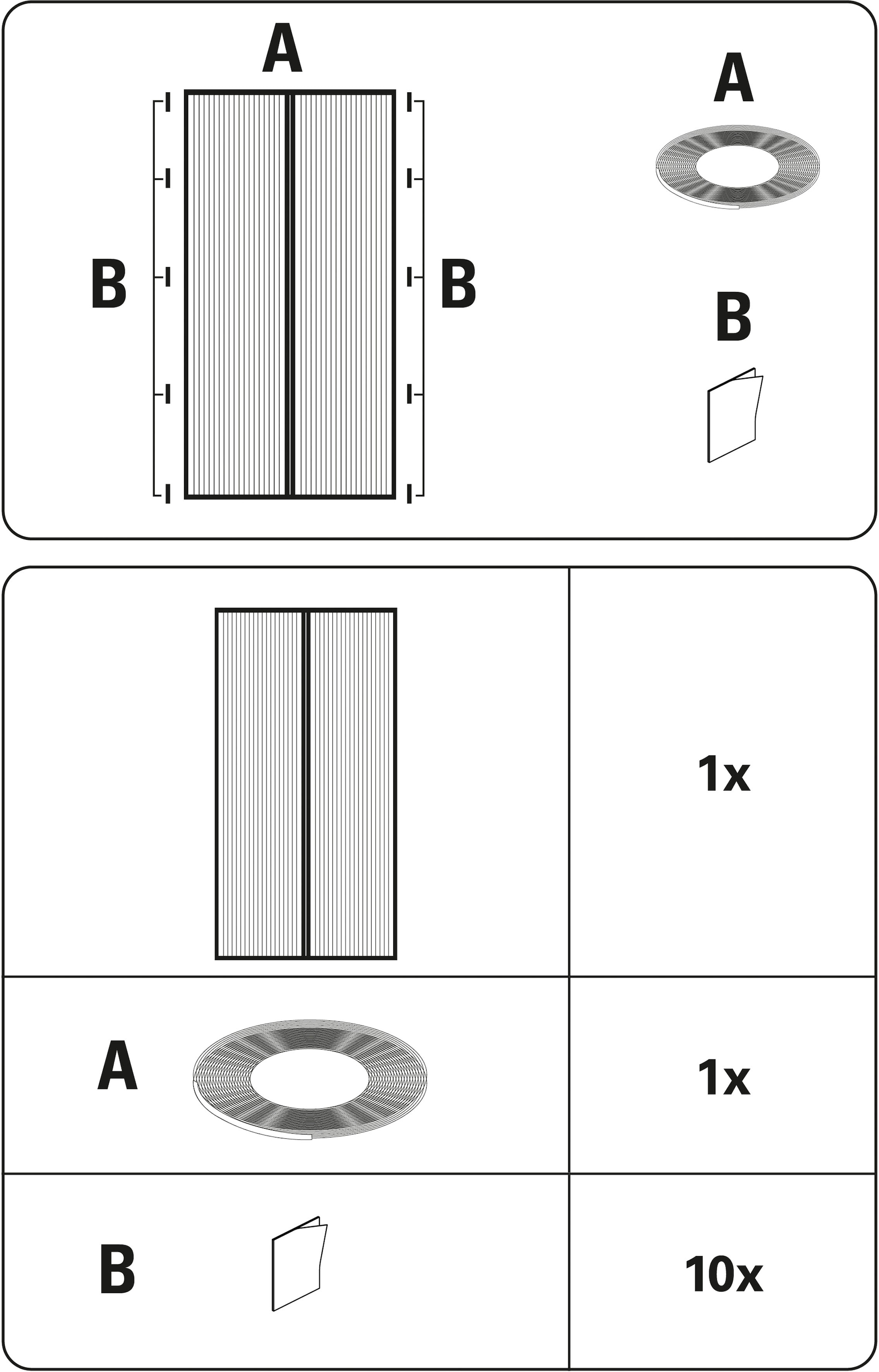 A

B

B

A

B

|  | 1x |
|---|---|
| A | 1x |
| B | 10x |