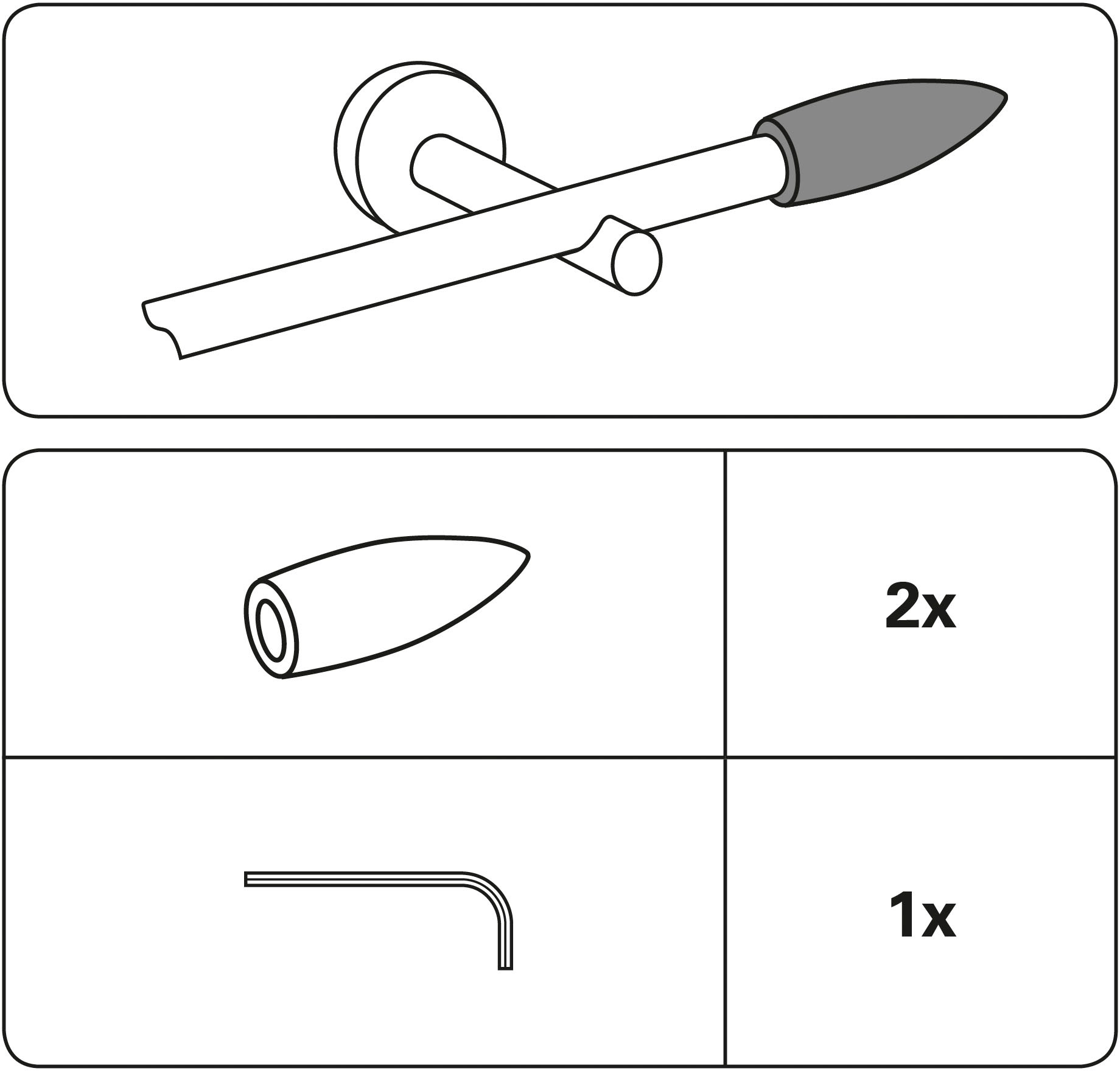 2x

1x