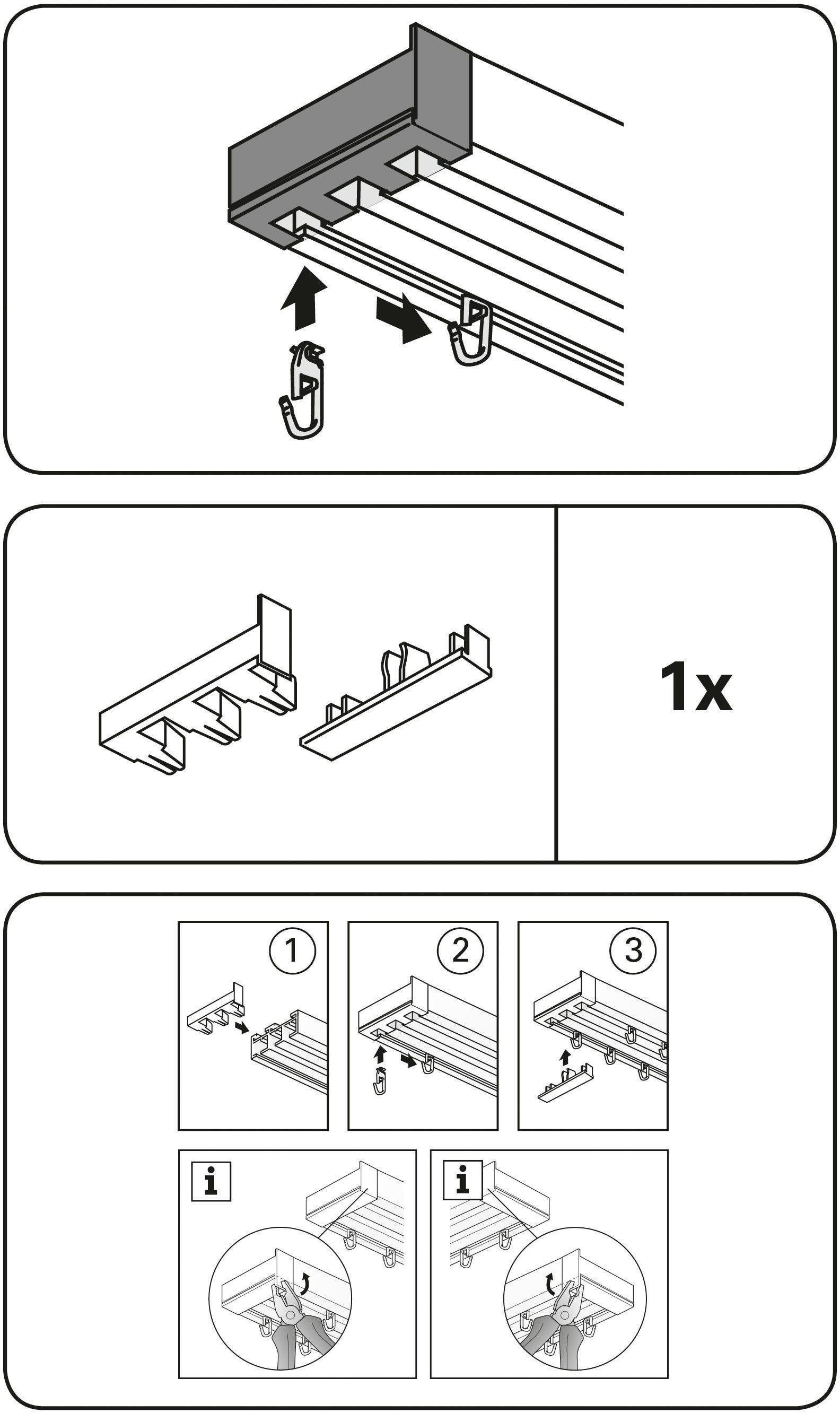 1x

1

2

3

i

i