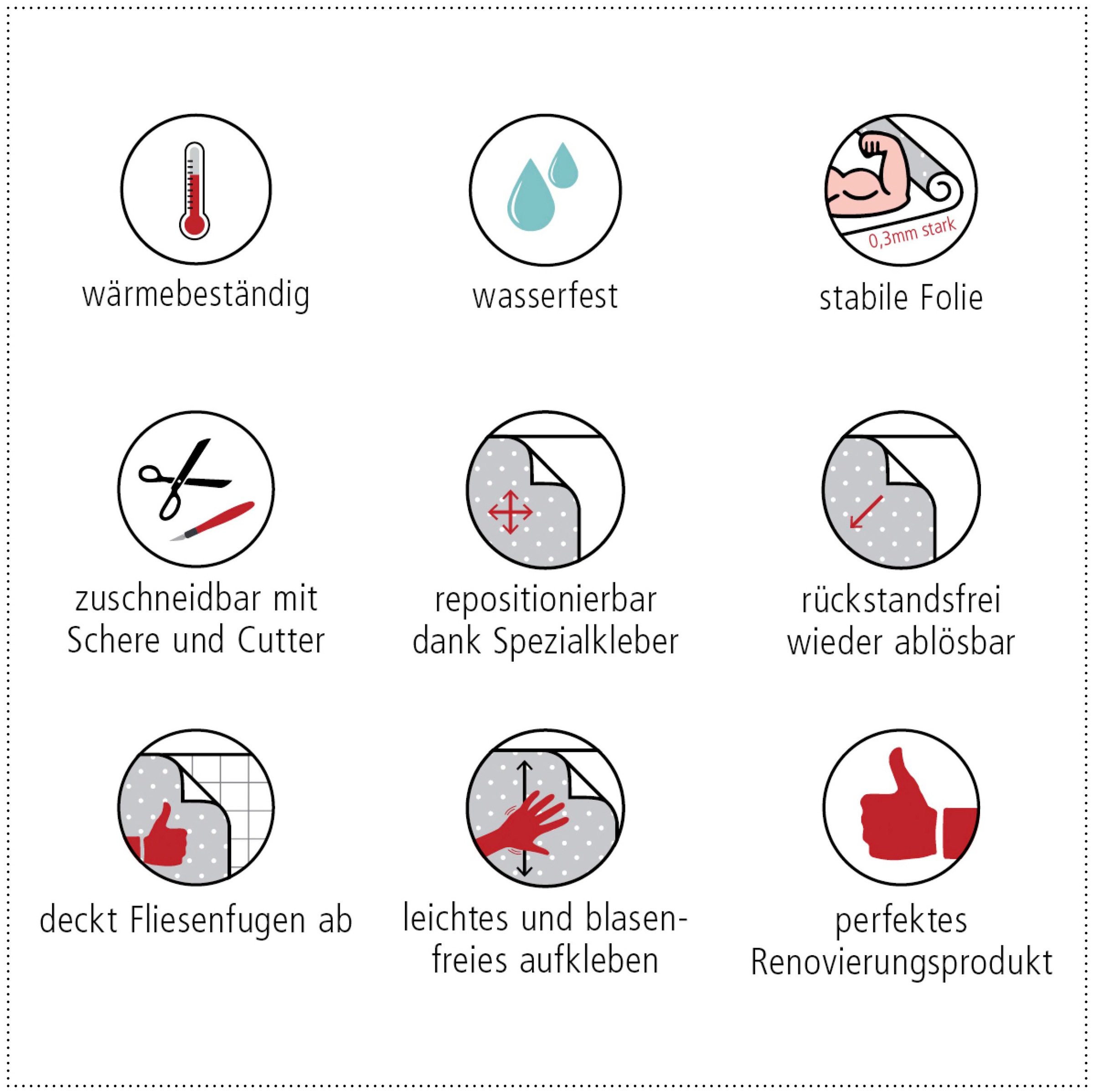 wärmebeständig

wasserfest

0,3mm stark

stabile Folie

zuschneidbar mit Schere und Cutter

repositionierbar dank Spezialkleber

rückstandsfrei wieder ablösbar

deckt Fliesenfugen ab

leichtes und blasenfreies aufkleben

perfektes Renovierungsprodukt