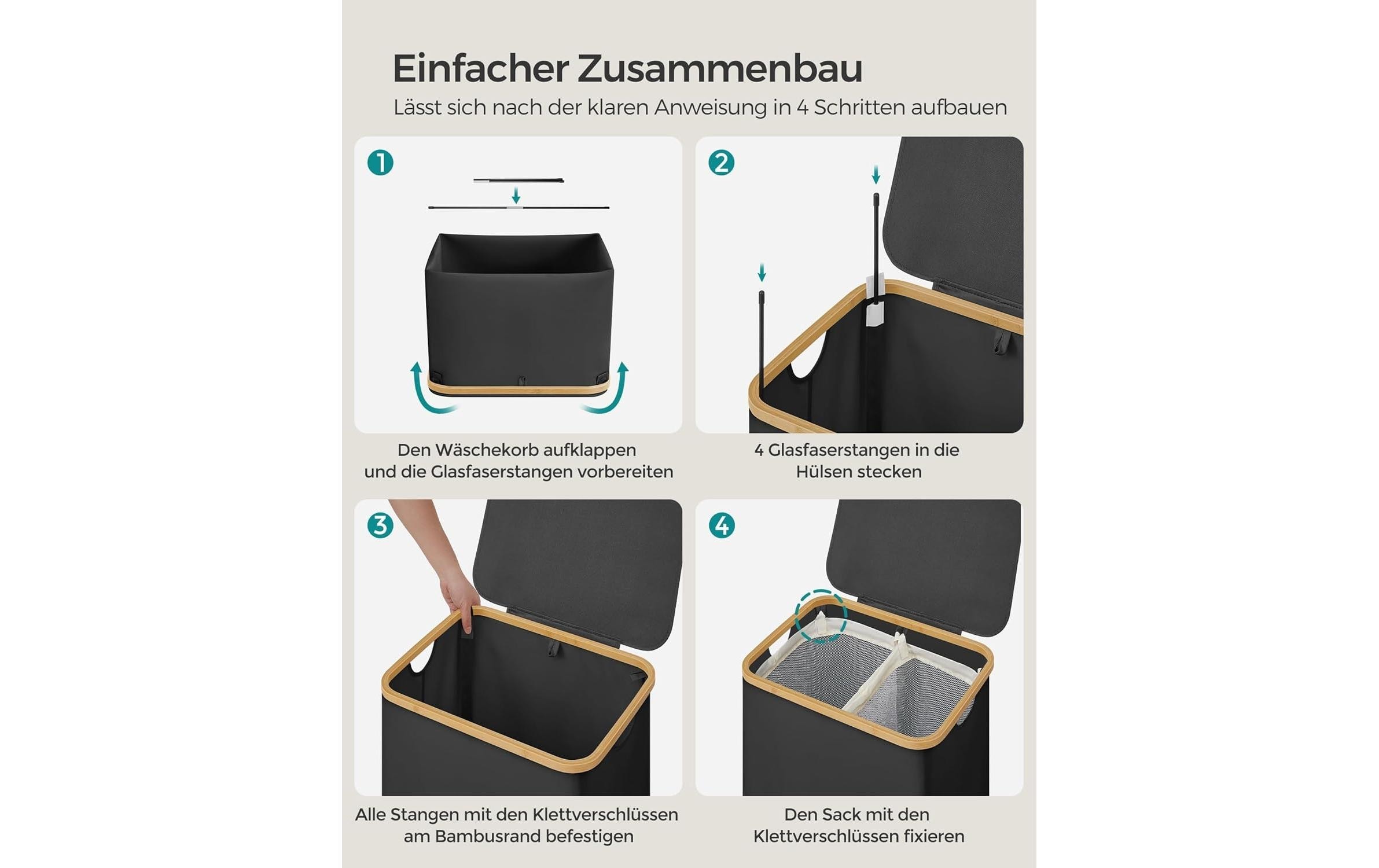 Einfacher Zusammenbau
Lässt sich nach der klaren Anweisung in 4 Schritten aufbauen

1

Den Wäschekorb aufklappen und die Glasfaserstangen vorbereiten

2

4 Glasfaserstangen in die Hülsen stecken

3

Alle Stangen mit den Klettverschlüssen am Bambusrand befestigen

4

Den Sack mit den Klettverschlüssen fixieren