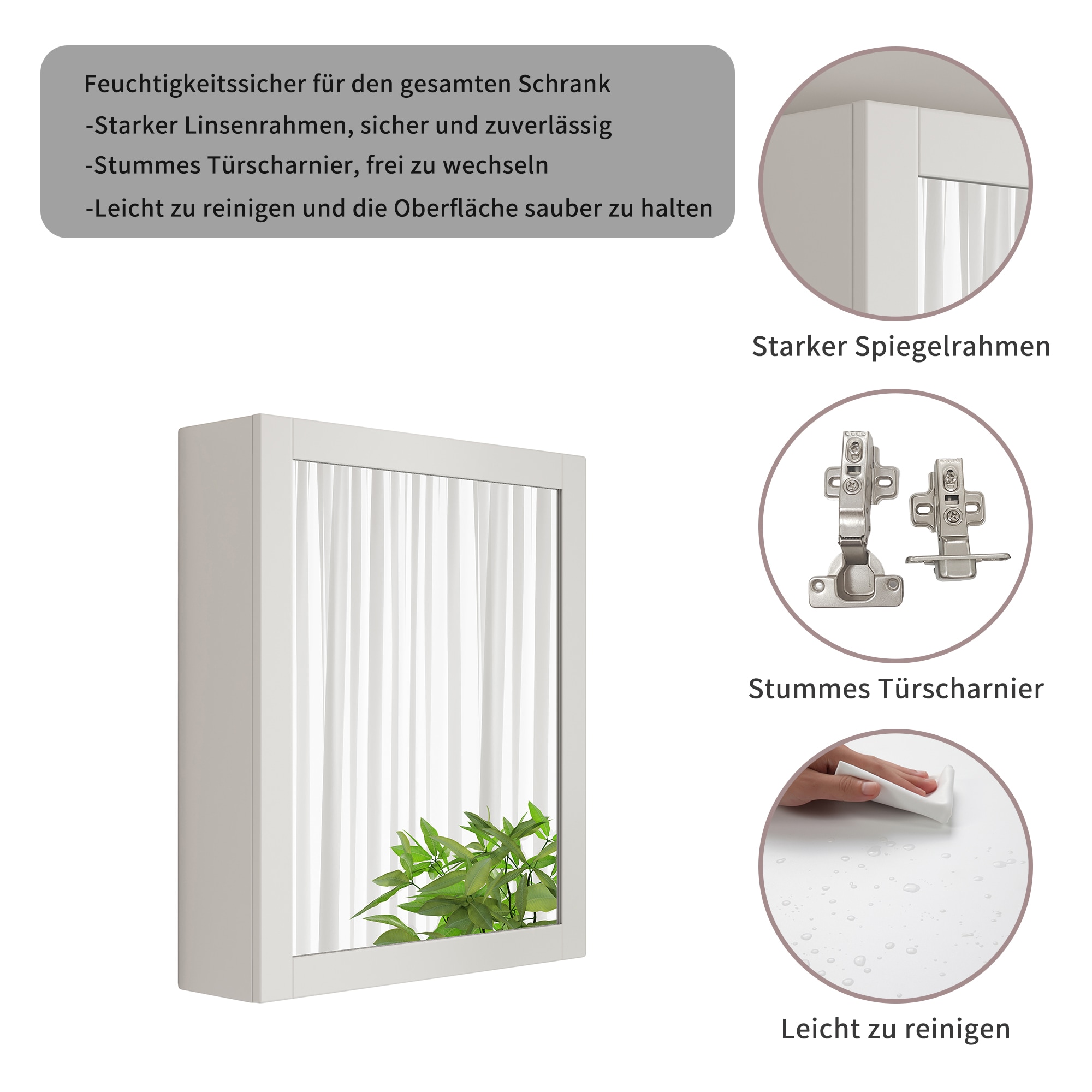 Feuchtigkeitssicher für den gesamten Schrank
-Starker Linsenrahmen, sicher und zuverlässig
-Stummes Türscharnier, frei zu wechseln
-Leicht zu reinigen und die Oberfläche sauber zu halten

Starker Spiegelrahmen

Stummes Türscharnier

Leicht zu reinigen