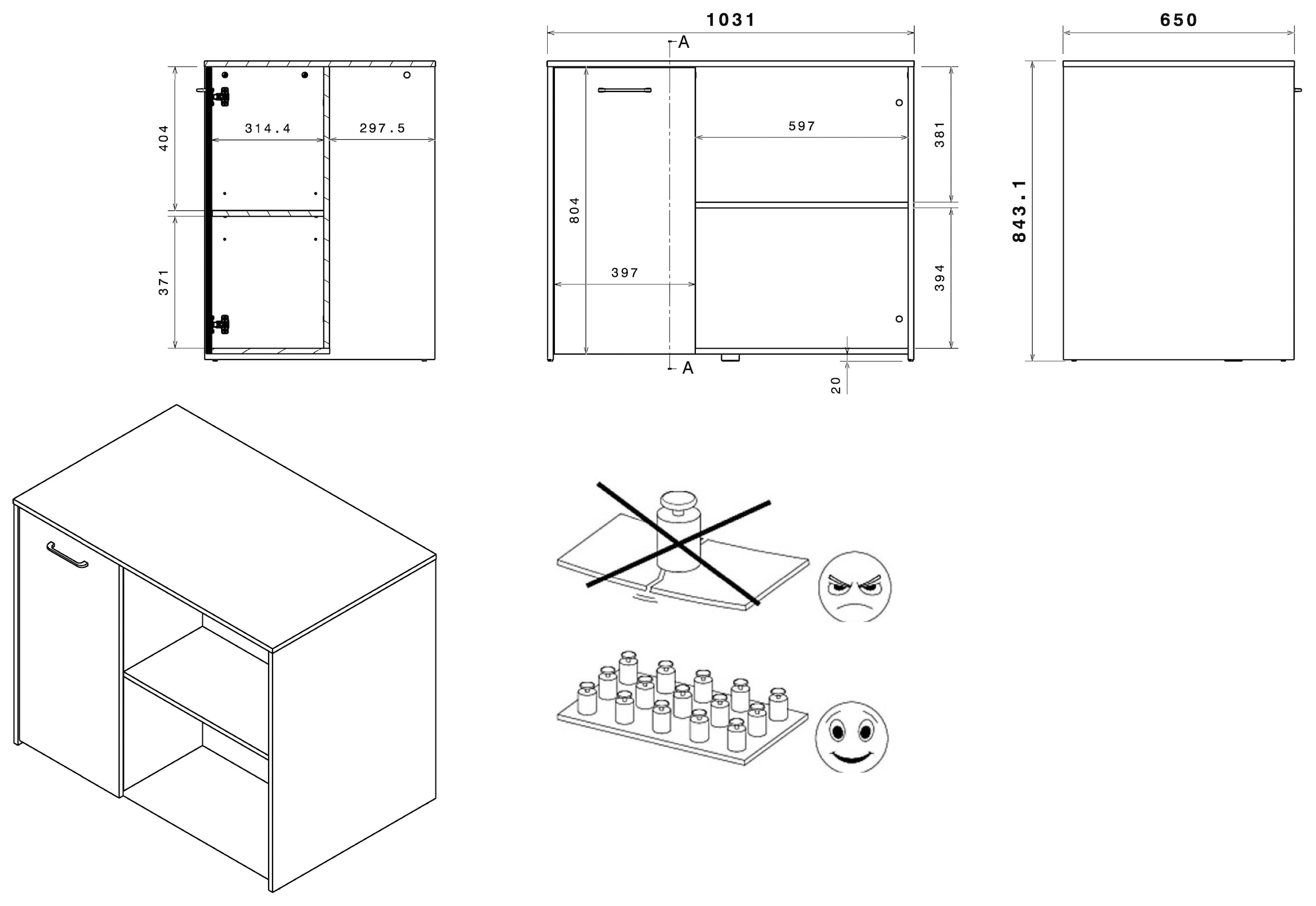 404
314.4
297.5
371

1031
A
597
381
804
397
394
A
20

650
843.1