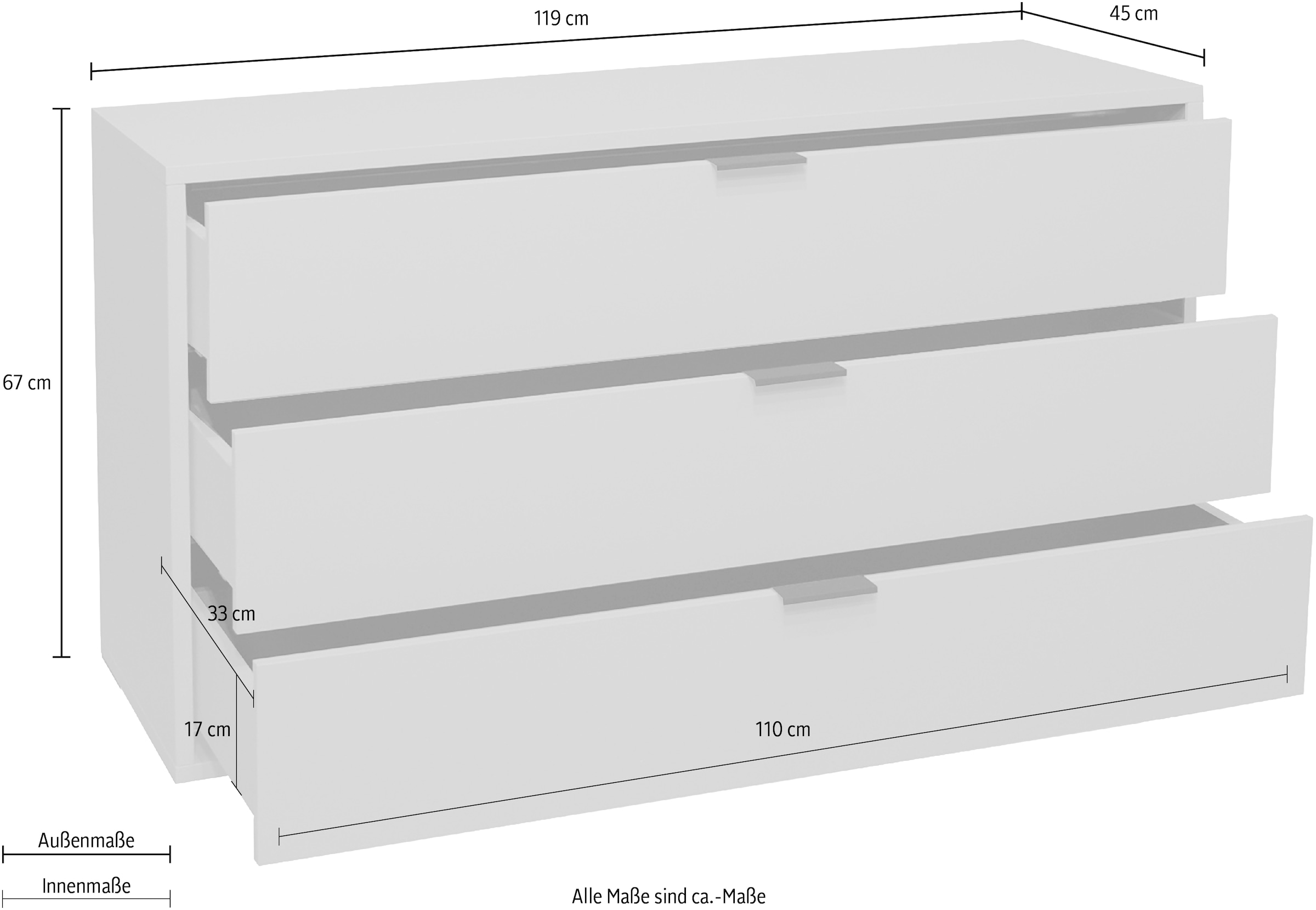 119 cm

45 cm

67 cm

33 cm

17 cm

110 cm

Außenmaße

Innenmaße

Alle Maße sind ca.-Maße