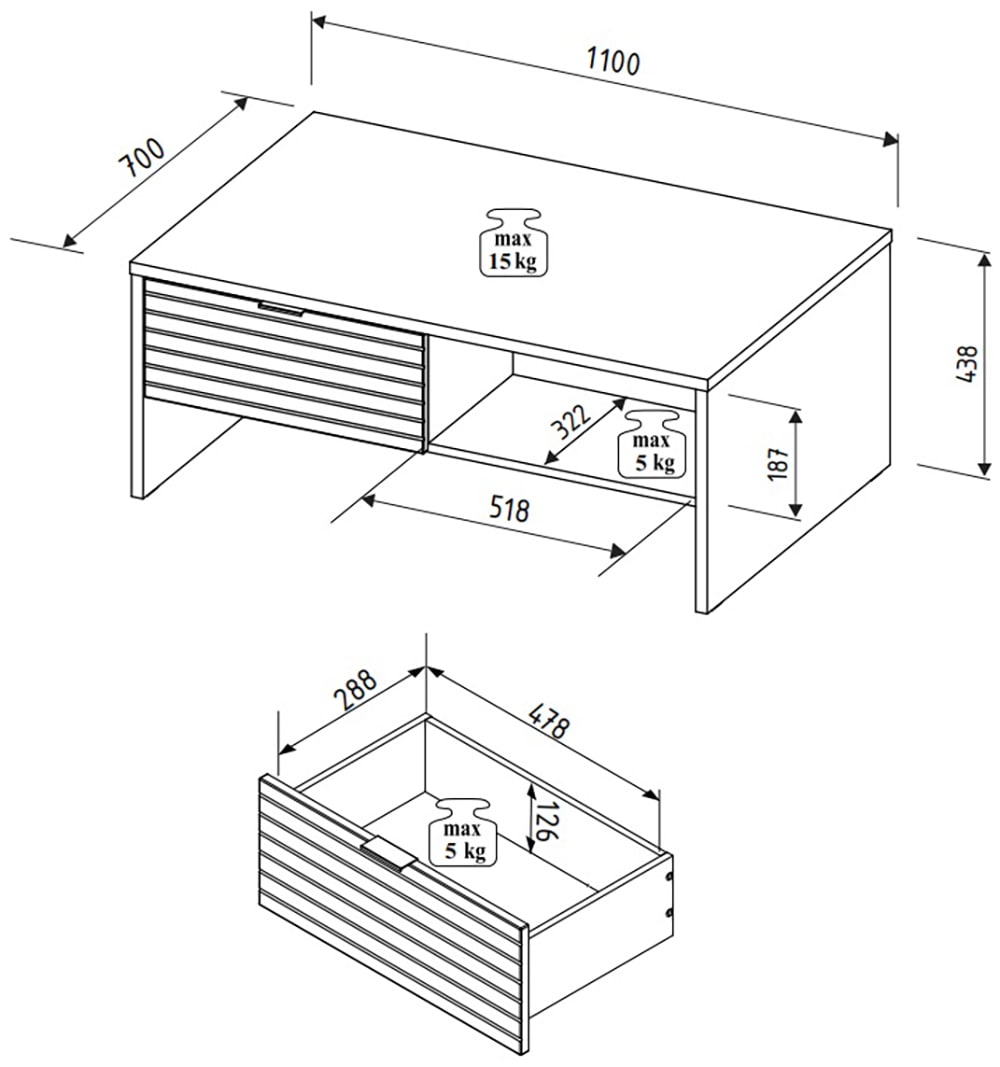 1100

700

max
15 kg

438

322

max
5 kg

187

518

288

478

126

max
5 kg