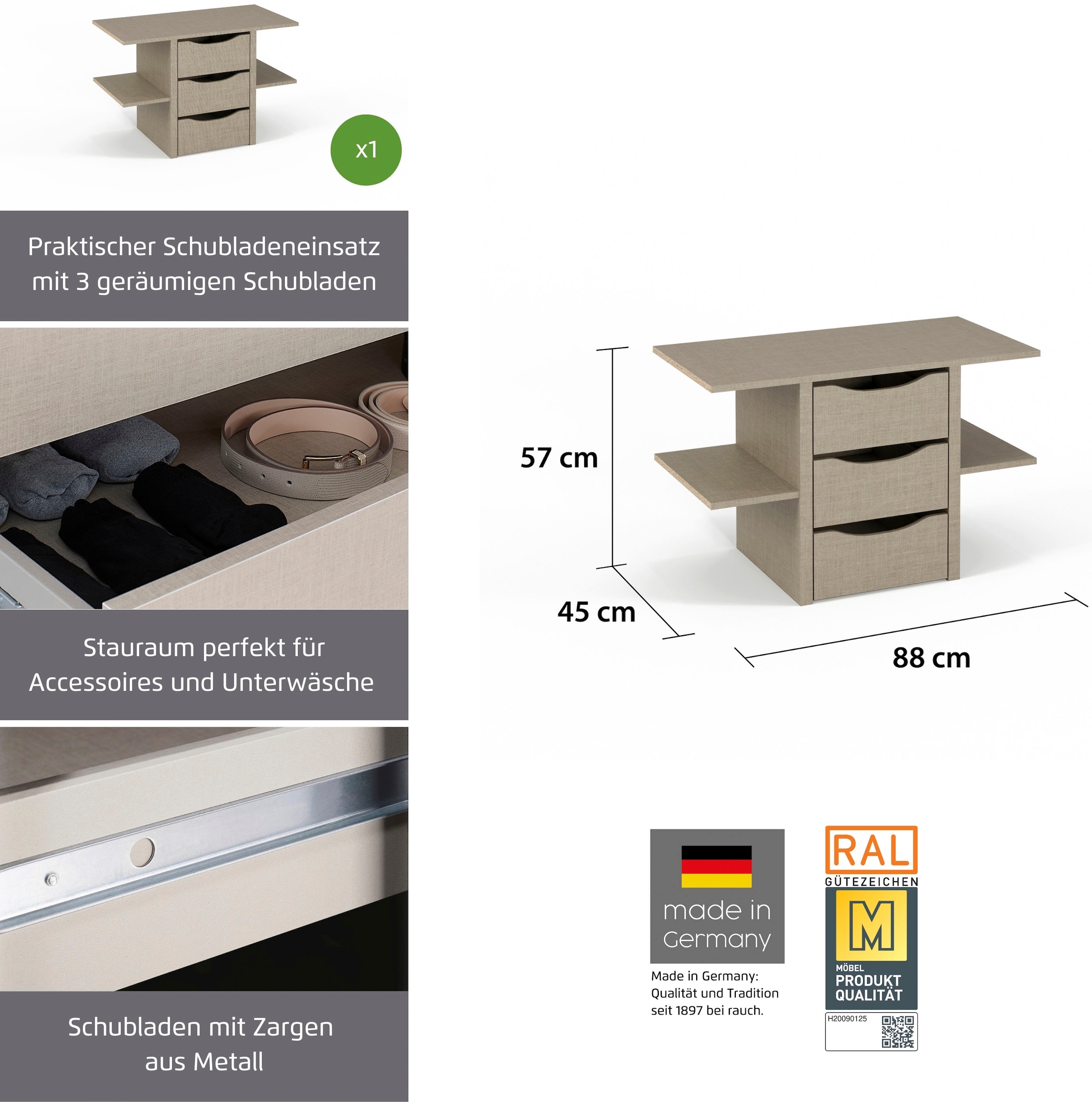 x1

Praktischer Schubladeneinsatz mit 3 geräumigen Schubladen

Stauraum perfekt für Accessoires und Unterwäsche

Schubladen mit Zargen aus Metall

57 cm

45 cm

88 cm

made in Germany

Made in Germany: Qualität und Tradition seit 1897 bei rauch.

RAL

GÜTEZEICHEN

M

MÖBEL

PRODUKT QUALITÄT

H20090125