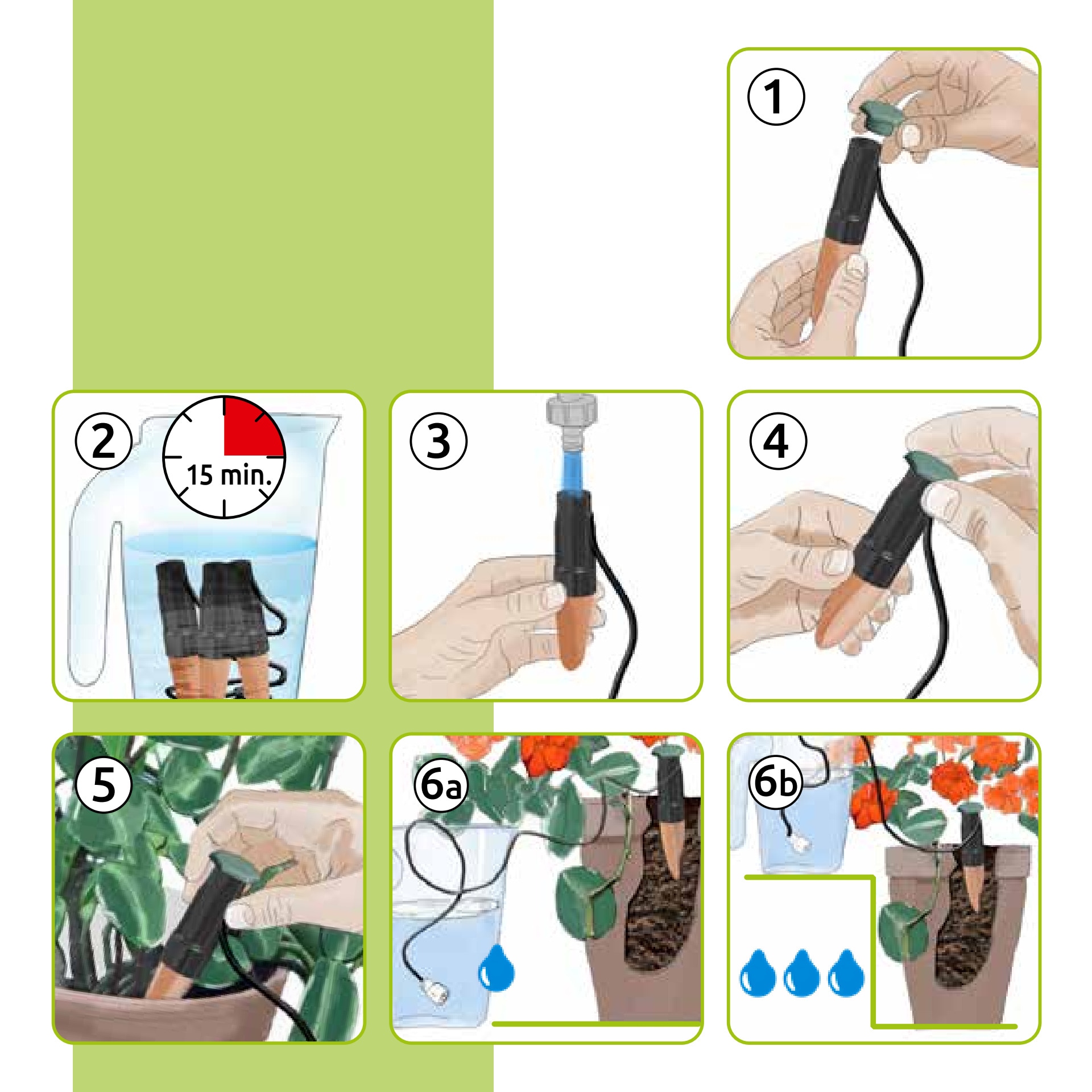 1

2

15 min.

3

4

5

6a

6b