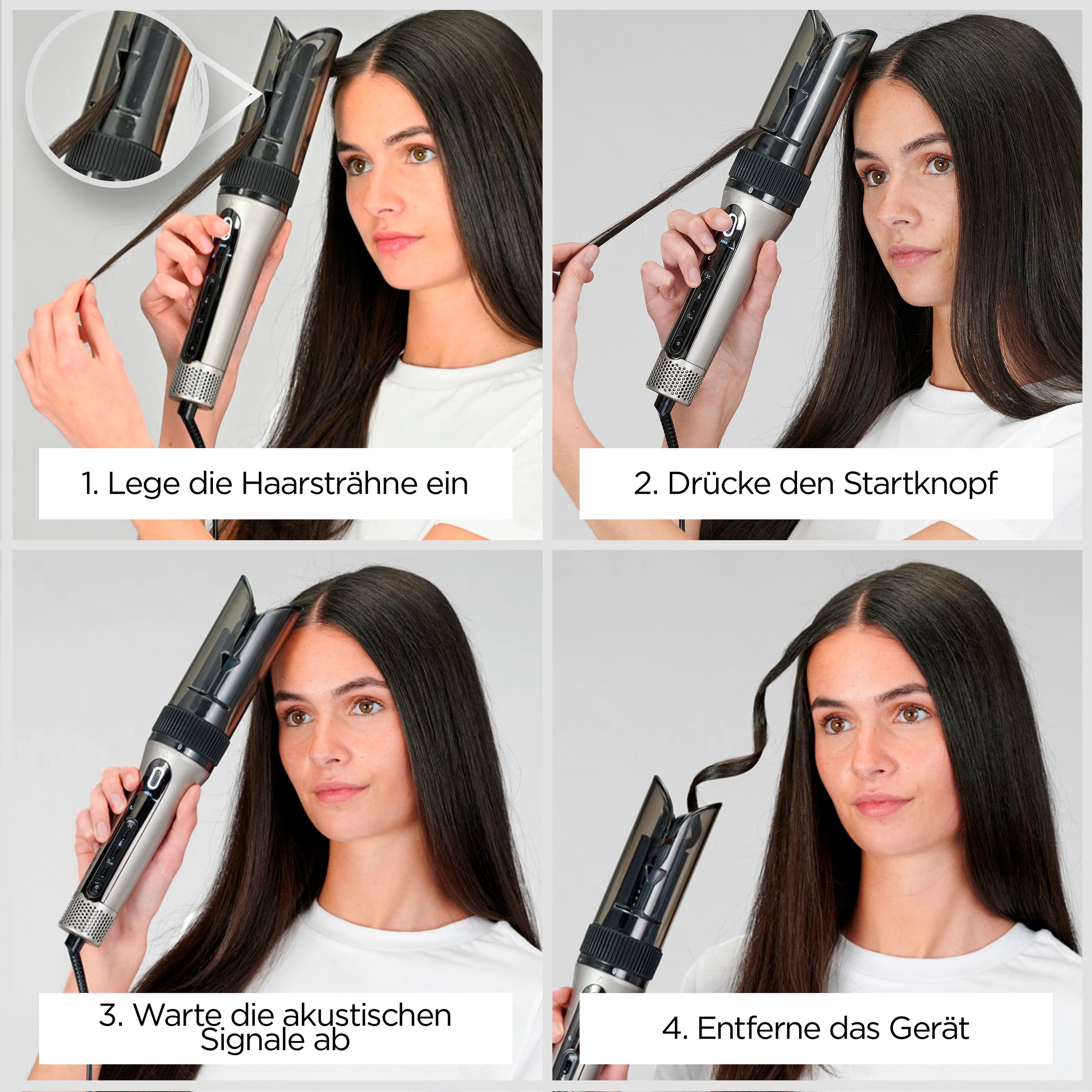 1. Lege die Haarsträhne ein

2. Drücke den Startknopf

3. Warte die akustischen Signale ab

4. Entferne das Gerät