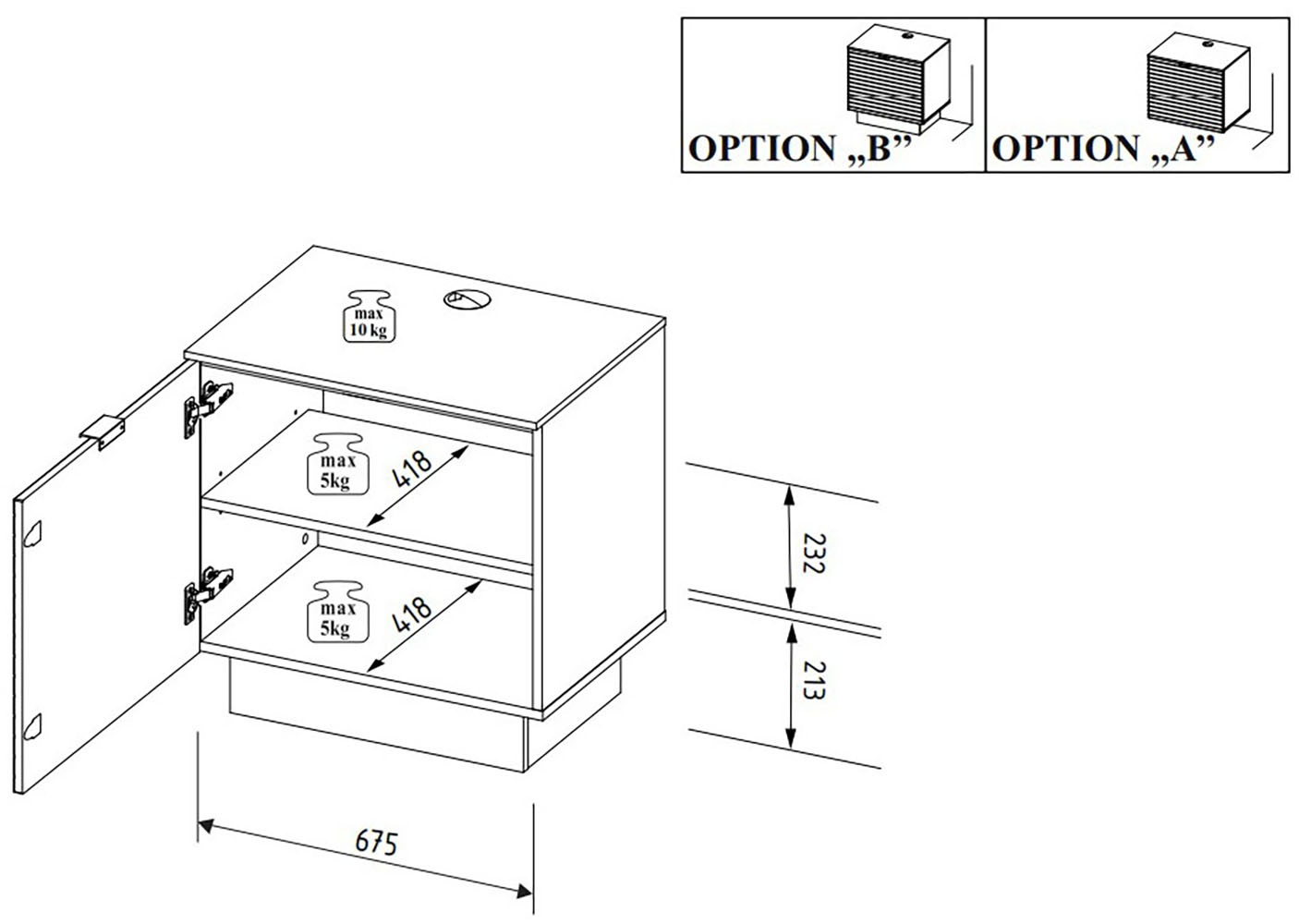 OPTION „B”
OPTION „A”

max
10 kg

max
5kg

418

max
5kg

418

232

213

675