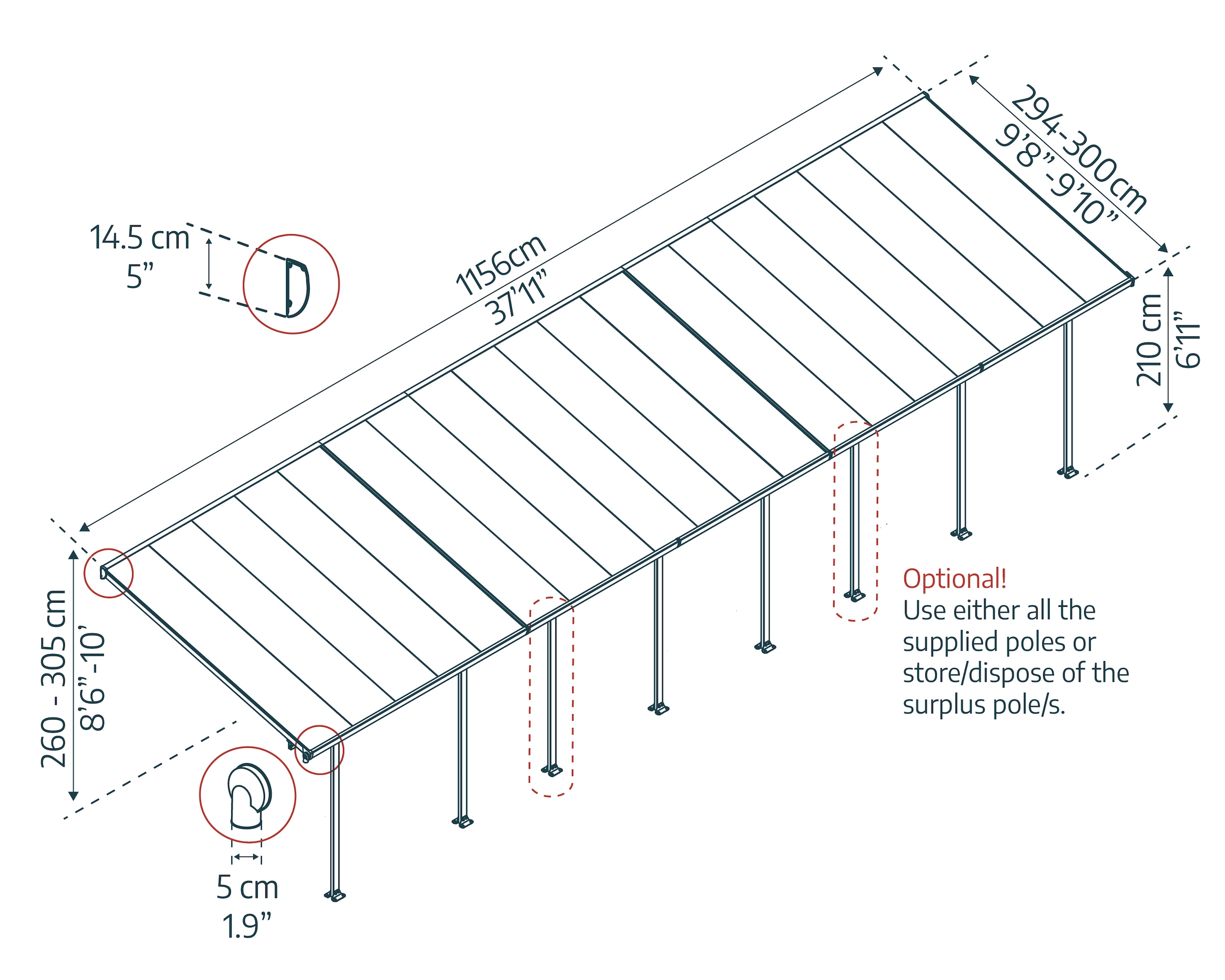 14.5 cm
5”

1156cm
37’11”

294-300cm
9’8”-9’10”

210 cm
6’11”

260 - 305 cm
8’6”-10’

5 cm
1.9”

Optional!
Use either all the supplied poles or store/dispose of the surplus pole/s.