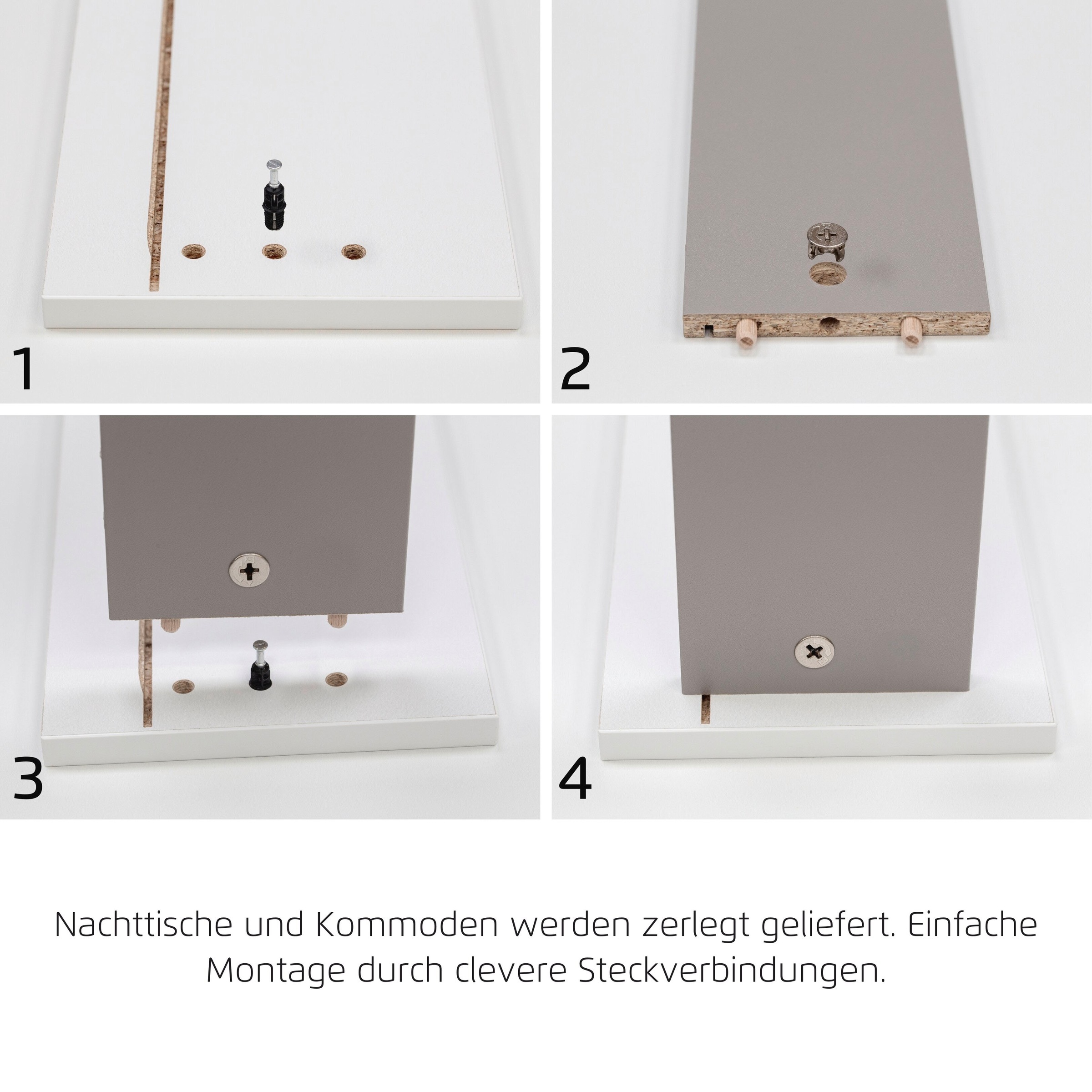 1

2

3

4

Nachttische und Kommoden werden zerlegt geliefert. Einfache Montage durch clevere Steckverbindungen.