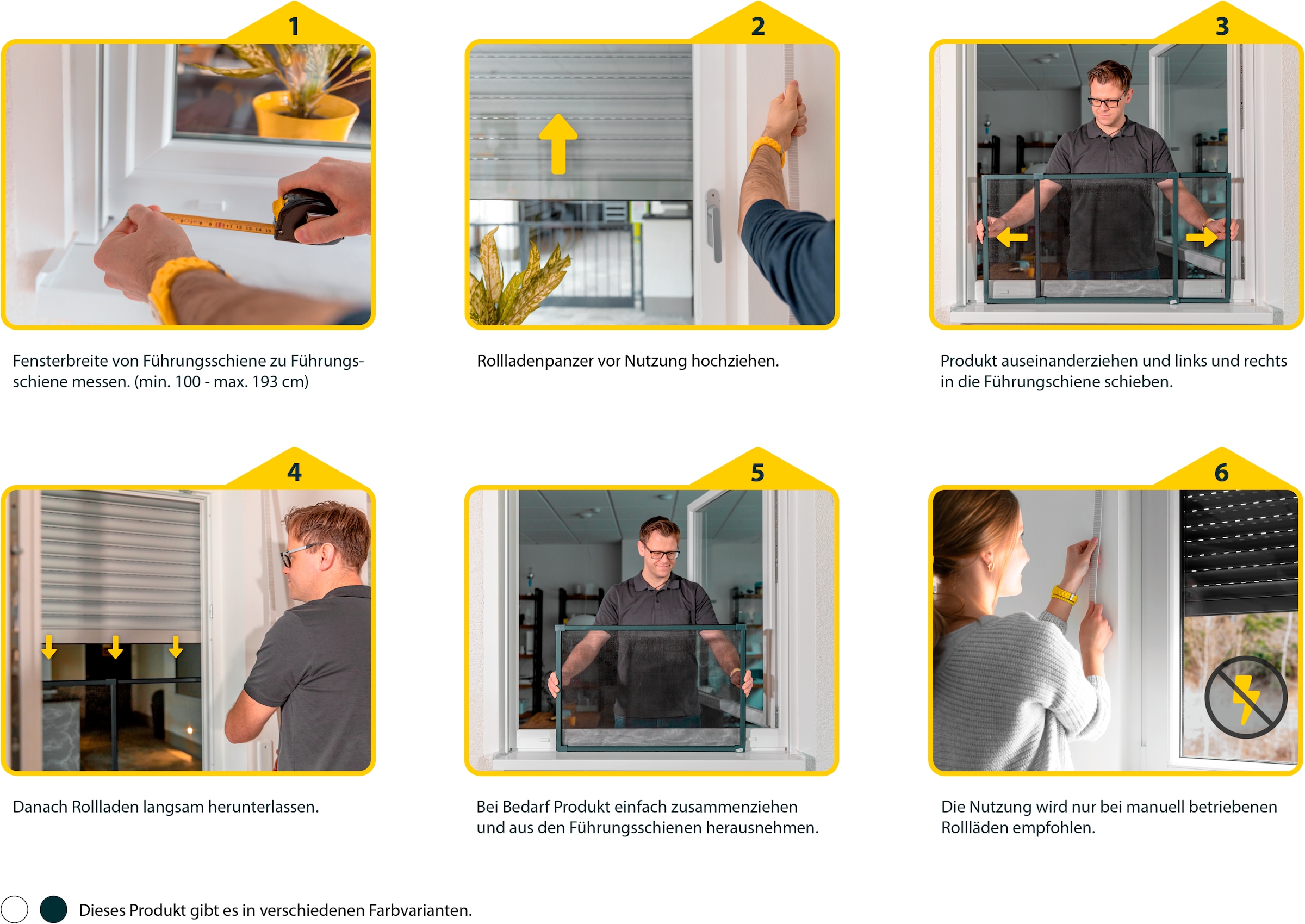 1

Fensterbreite von Führungsschiene zu Führungsschiene messen. (min. 100 - max. 193 cm)

2

Rollladenpanzer vor Nutzung hochziehen.

3

Produkt auseinanderziehen und links und rechts in die Führungschiene schieben.

4

Danach Rollladen langsam herunterlassen.

5

Bei Bedarf Produkt einfach zusammenziehen und aus den Führungsschienen herausnehmen.

6

Die Nutzung wird nur bei manuell betriebenen Rollläden empfohlen.

Dieses Produkt gibt es in verschiedenen Farbvarianten.