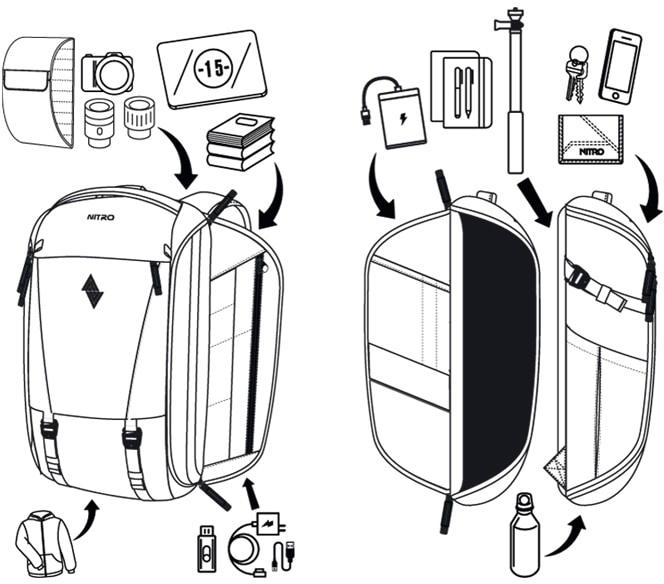 -15-

NITRO

NITRO