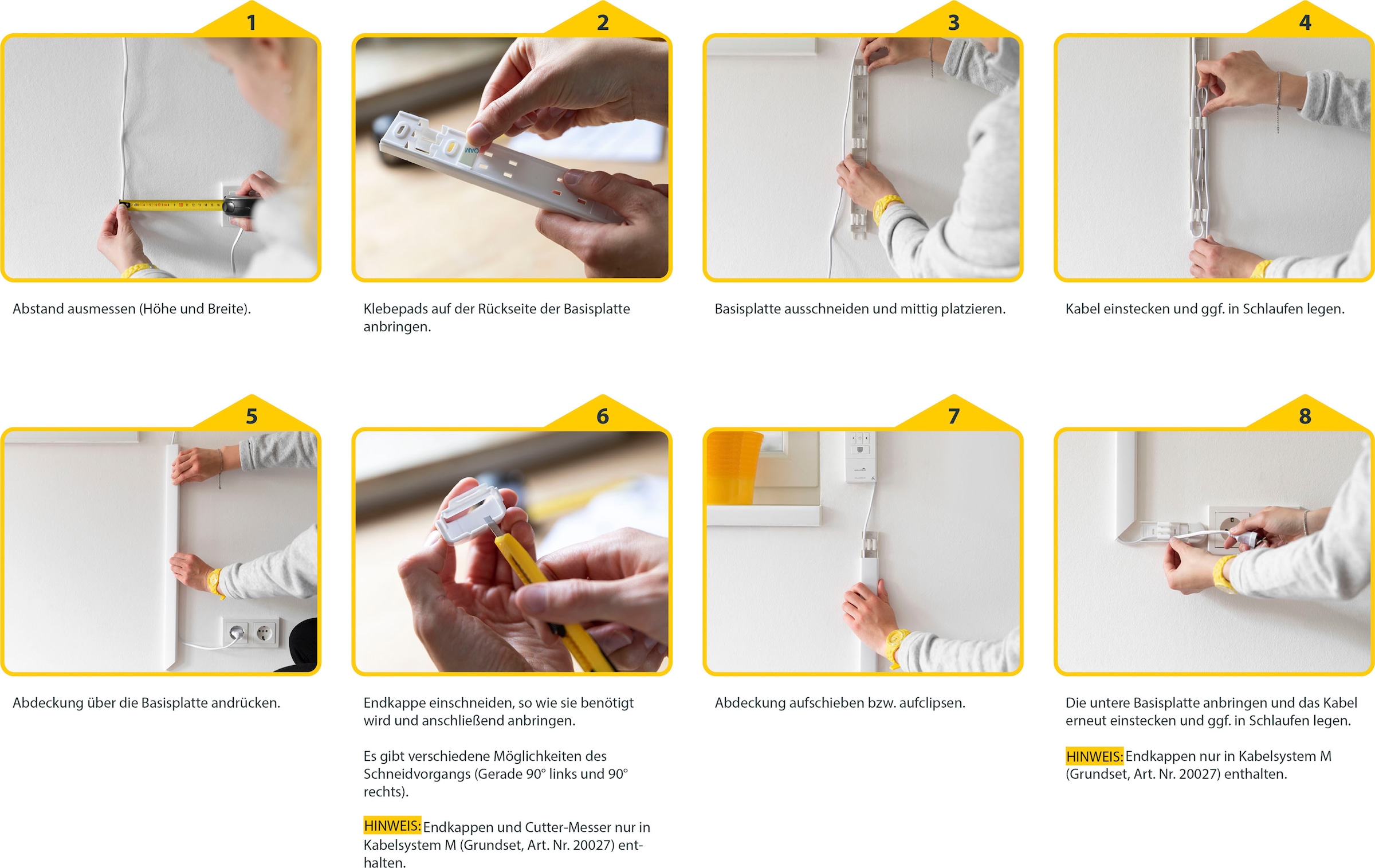 1

Abstand ausmessen (Höhe und Breite).

2

Klebepads auf der Rückseite der Basisplatte anbringen.

3

Basisplatte ausschneiden und mittig platzieren.

4

Kabel einstecken und ggf. in Schlaufen legen.

5

Abdeckung über die Basisplatte andrücken.

6

Endkappe einschneiden, so wie sie benötigt wird und anschließend anbringen.

Es gibt verschiedene Möglichkeiten des Schneidvorgangs (Gerade 90° links und 90° rechts).

HINWEIS: Endkappen und Cutter-Messer nur in Kabelsystem M (Grundset, Art. Nr. 20027) enthalten.

7

Abdeckung aufschieben bzw. aufclipsen.

8

Die untere Basisplatte anbringen und das Kabel erneut einstecken und ggf. in Schlaufen legen.

HINWEIS: Endkappen nur in Kabelsystem M (Grundset, Art. Nr. 20027) enthalten.