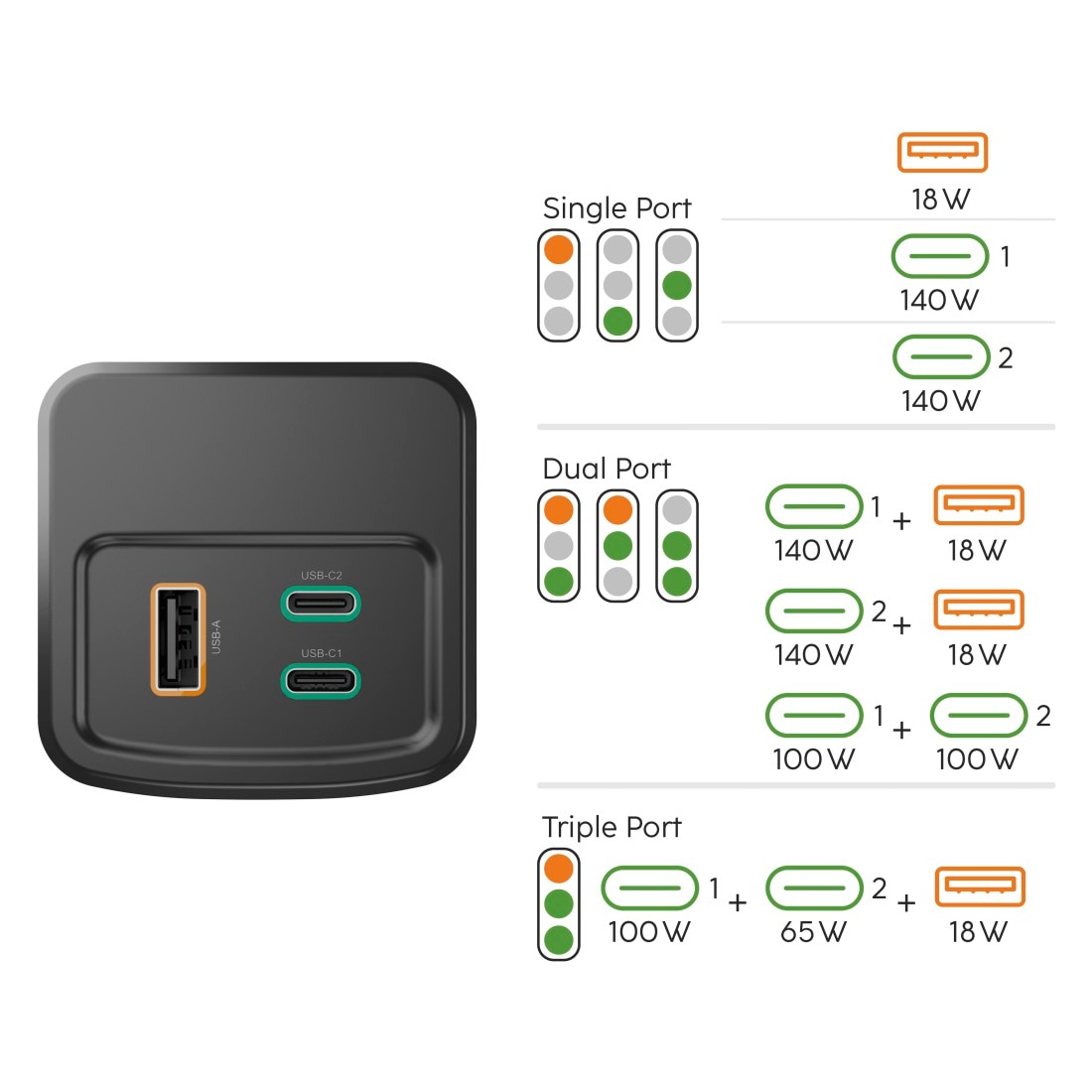 USB-A
USB-C2
USB-C1

Single Port

18 W

1
140 W

2
140 W

Dual Port

1 + 
140 W 18 W

2 +
140 W 18 W

1 + 2
100 W 100 W

Triple Port

1 + 2 +
100 W 65 W 18 W