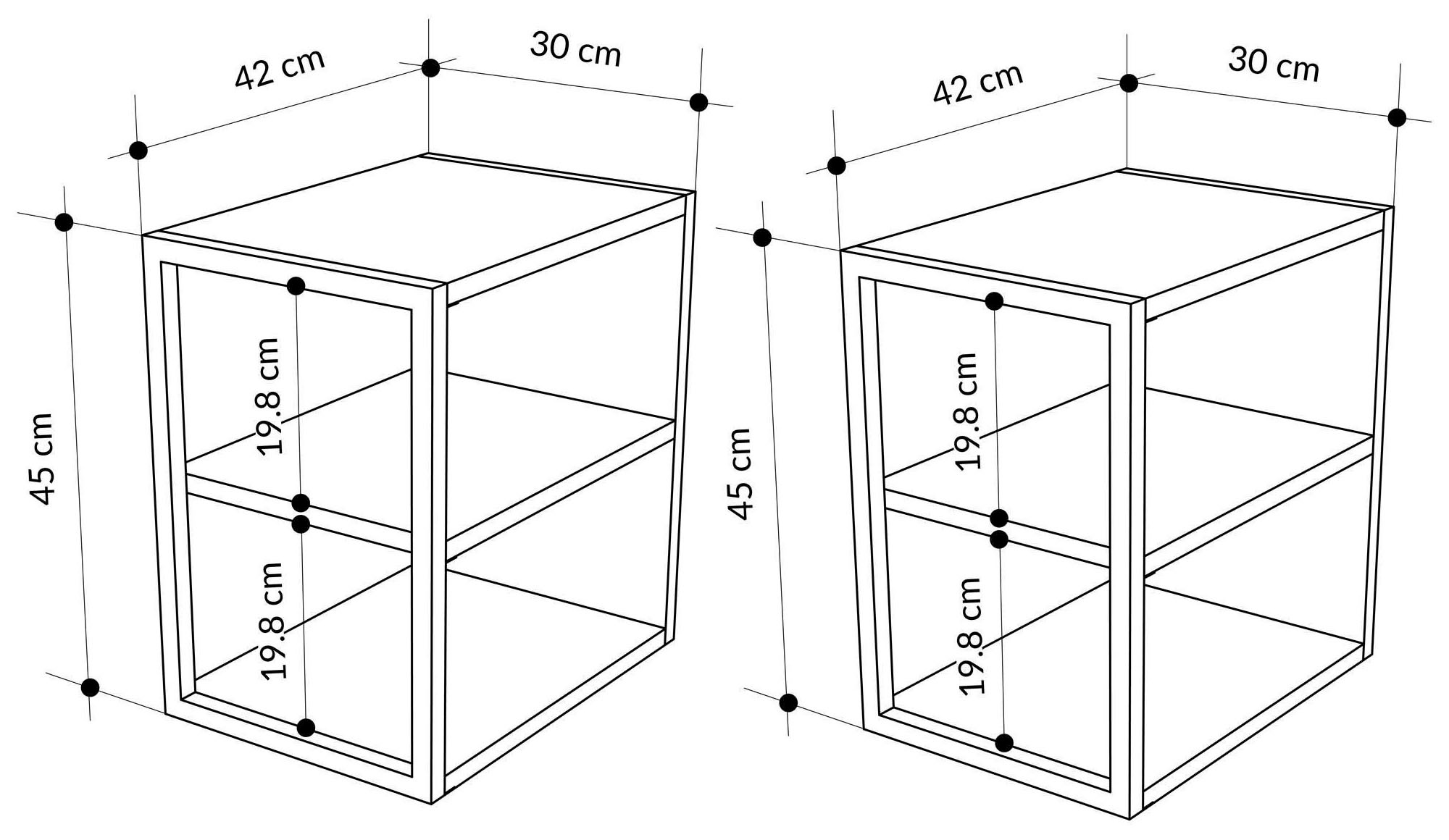 42 cm
30 cm
45 cm
19.8 cm
19.8 cm

42 cm
30 cm
45 cm
19.8 cm
19.8 cm