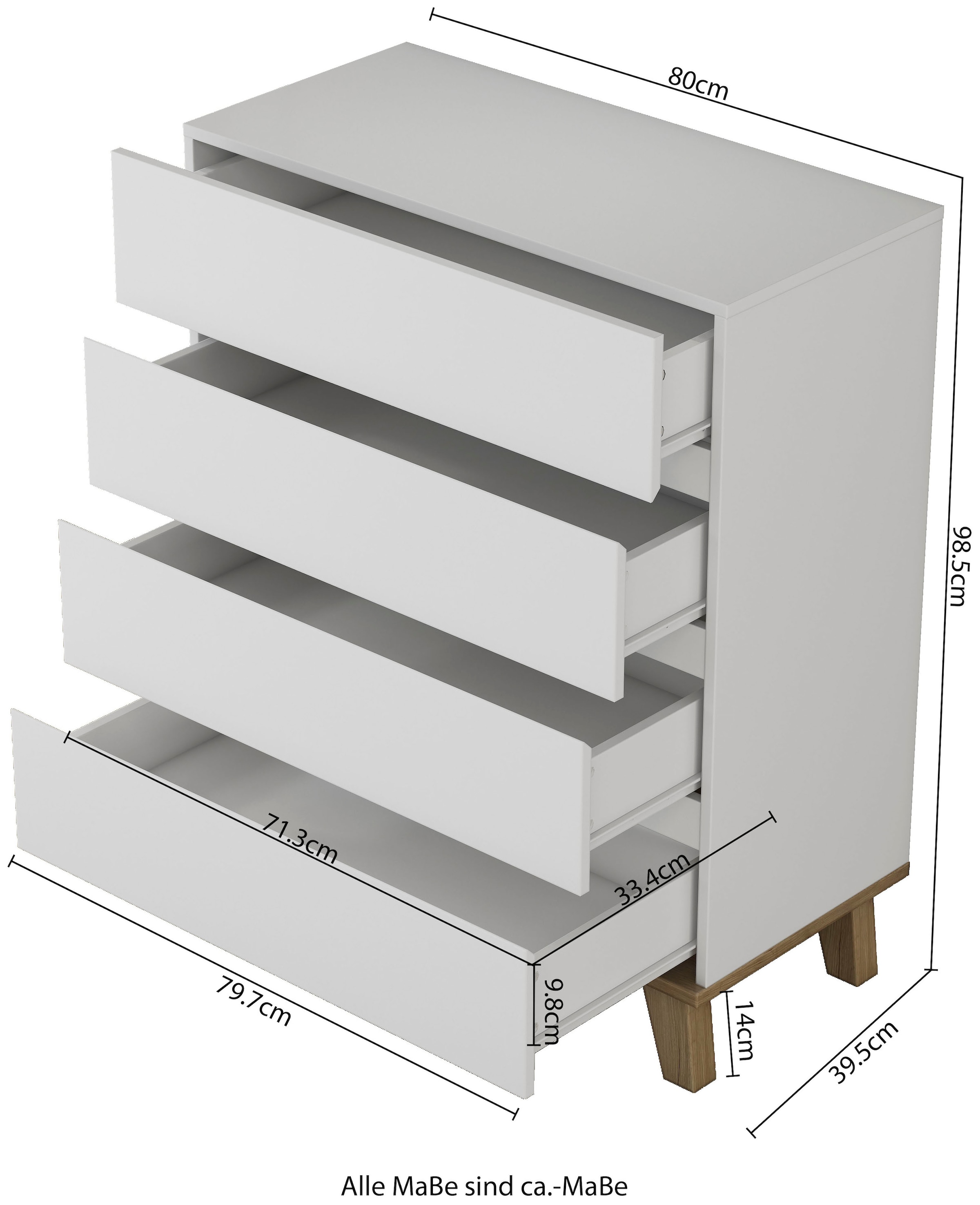 80cm

98.5cm

71.3cm

33.4cm

79.7cm

9.8cm

14cm

39.5cm

Alle MaBe sind ca.-MaBe