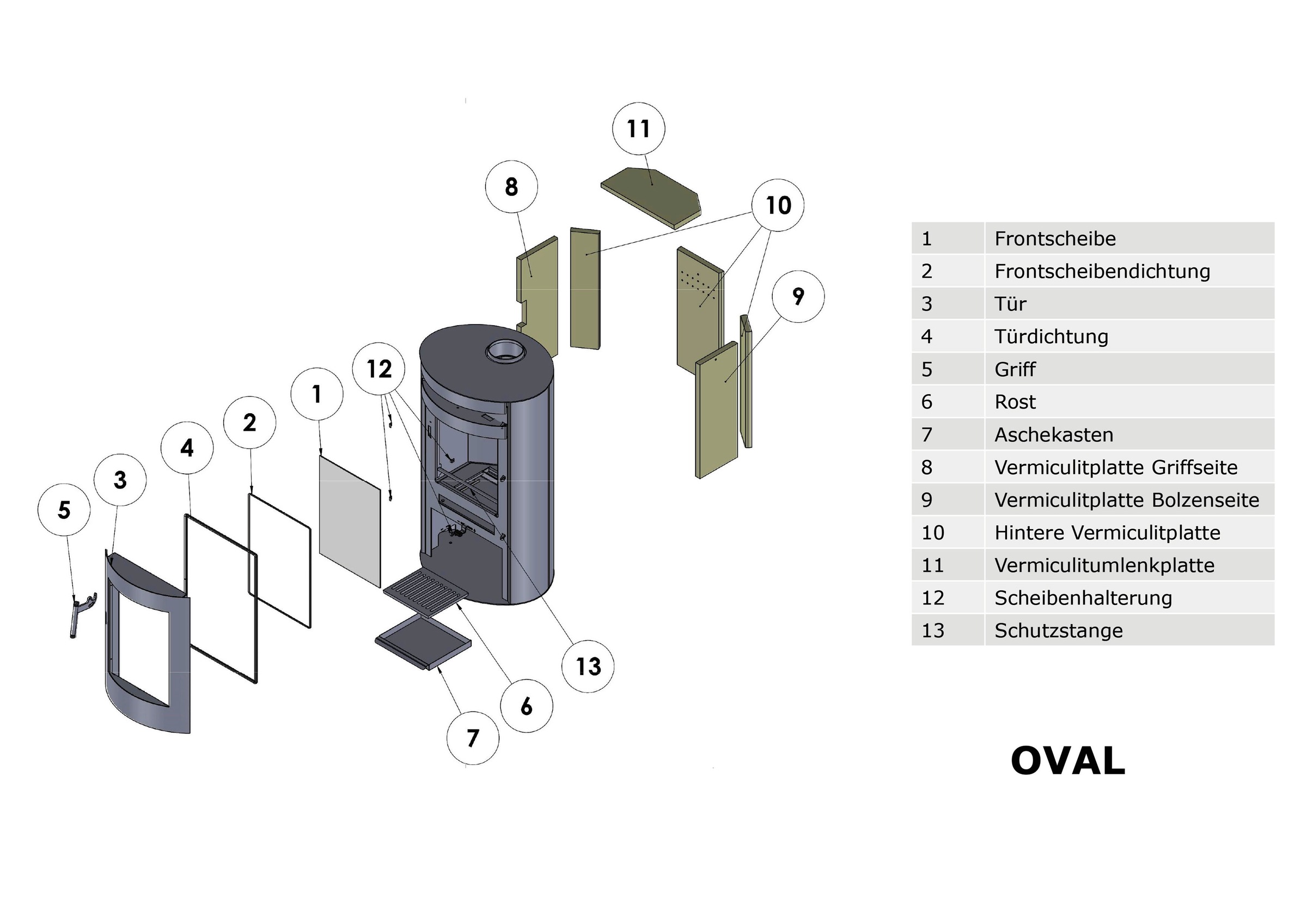 11

8

10

9

12

1

2

4

3

5

13

6

7

| 1 | Frontscheibe |
|---|---|
| 2 | Frontscheibendichtung |
| 3 | Tür |
| 4 | Türdichtung |
| 5 | Griff |
| 6 | Rost |
| 7 | Aschekasten |
| 8 | Vermiculitplatte Griffseite |
| 9 | Vermiculitplatte Bolzenseite |
| 10 | Hintere Vermiculitplatte |
| 11 | Vermiculitumlenkplatte |
| 12 | Scheibenhalterung |
| 13 | Schutzstange |

OVAL