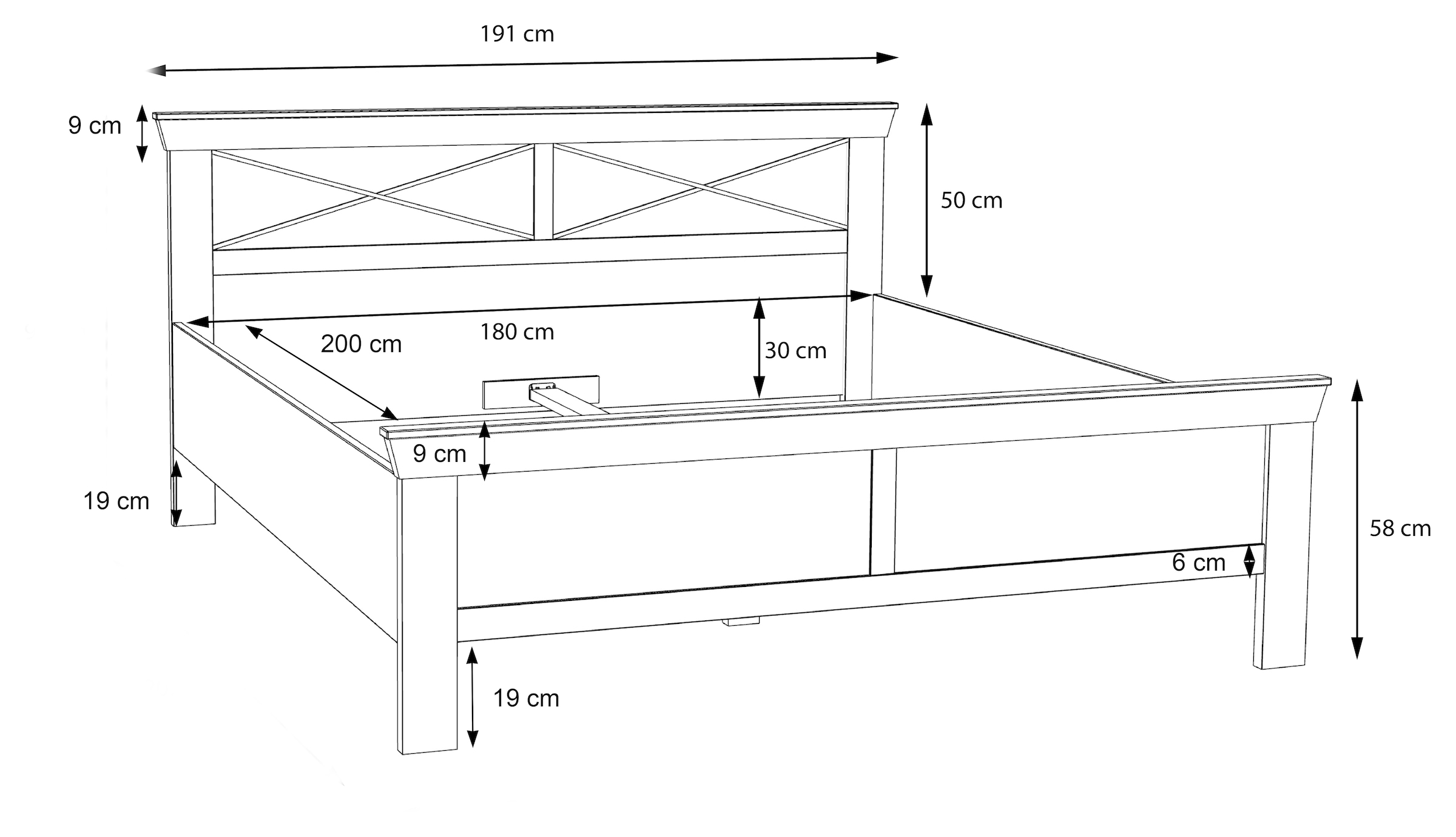 191 cm

9 cm

50 cm

200 cm

180 cm

30 cm

9 cm

19 cm

58 cm

6 cm

19 cm