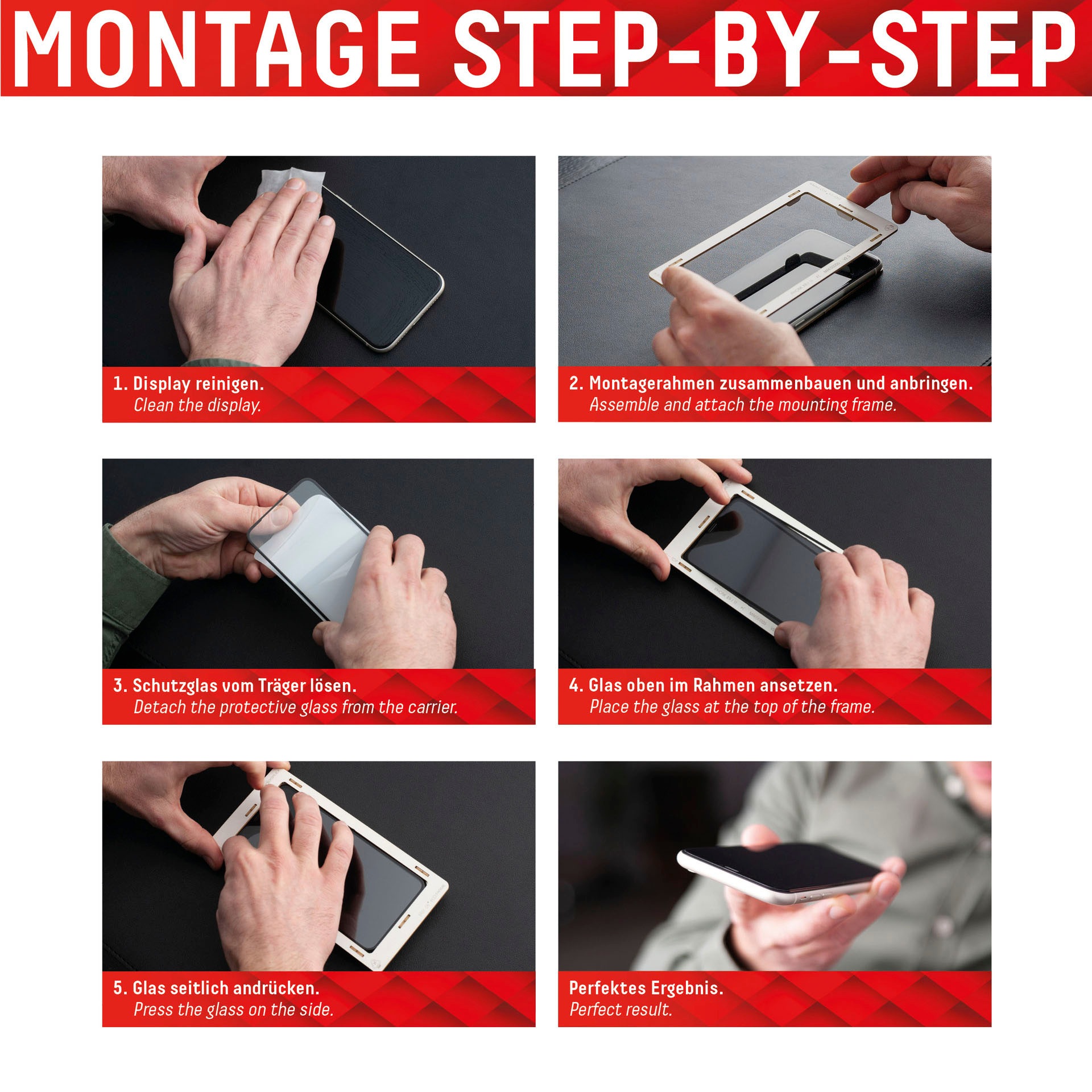 MONTAGE STEP-BY-STEP

1. Display reinigen.
Clean the display.

2. Montagerahmen zusammenbauen und anbringen.
Assemble and attach the mounting frame.

3. Schutzglas vom Träger lösen.
Detach the protective glass from the carrier.

4. Glas oben im Rahmen ansetzen.
Place the glass at the top of the frame.

5. Glas seitlich andrücken.
Press the glass on the side.

Perfektes Ergebnis.
Perfect result.