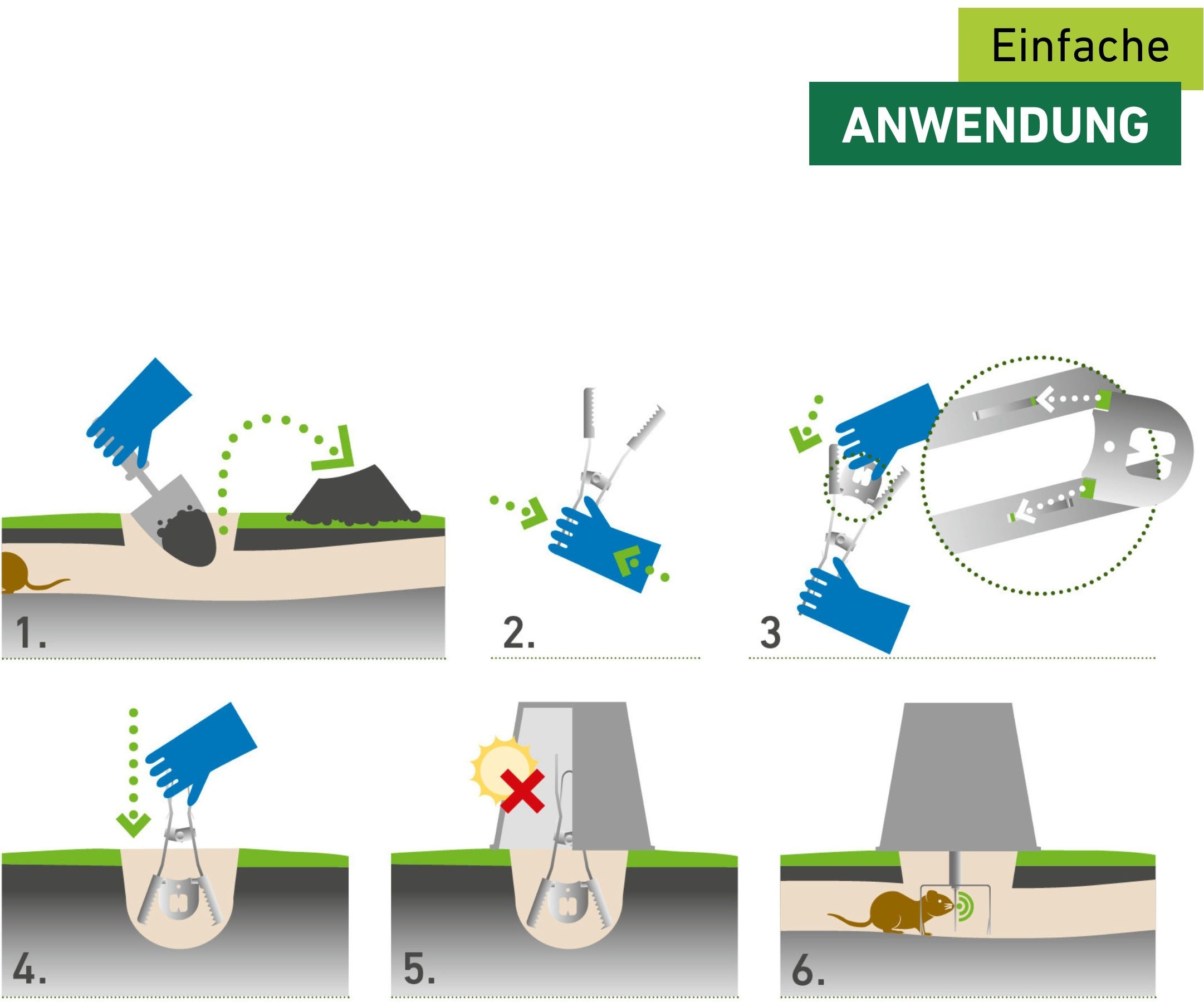 Einfache
ANWENDUNG

1.

2.

3

4.

5.

6.