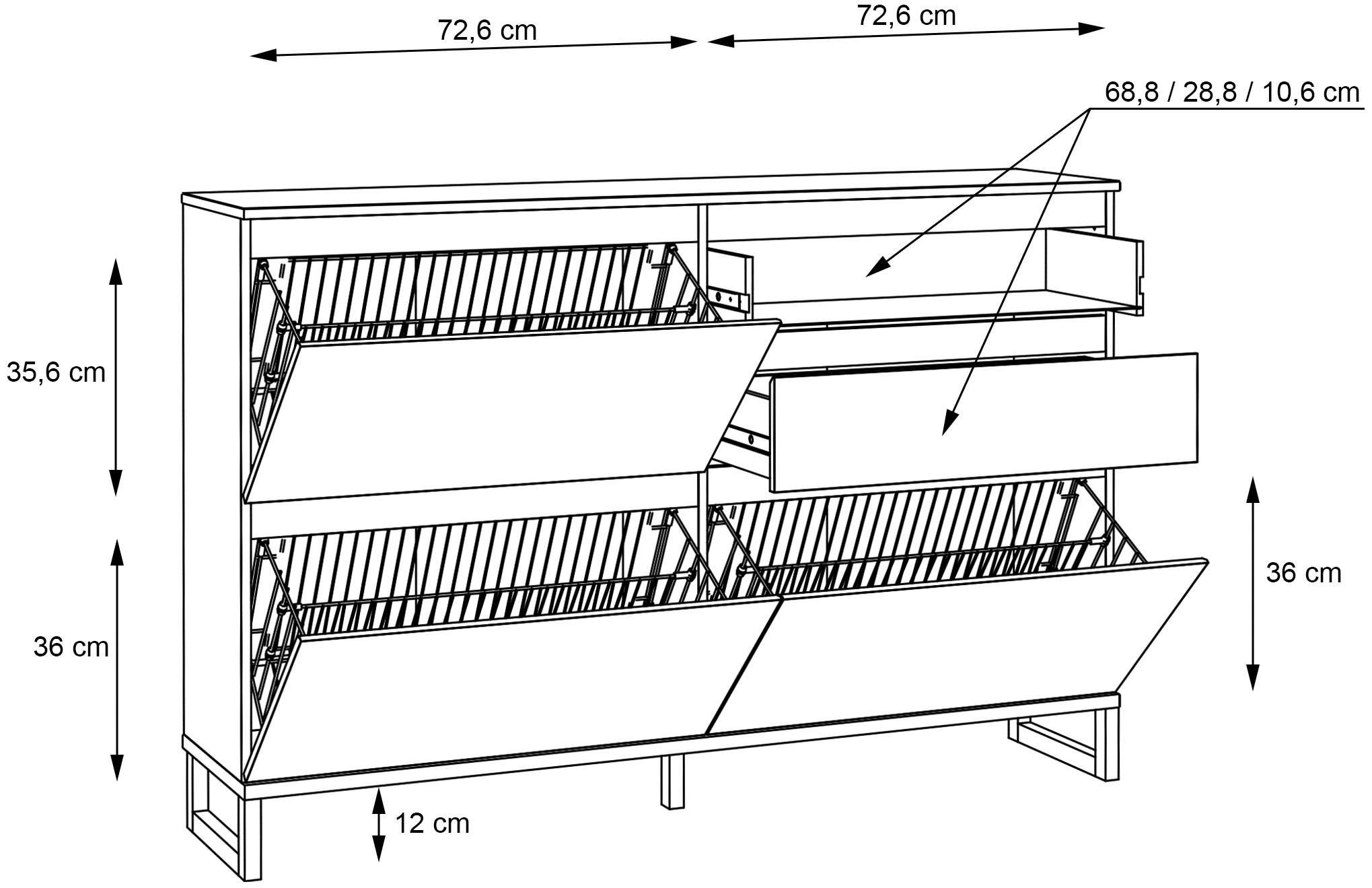 72,6 cm
72,6 cm
68,8 / 28,8 / 10,6 cm
35,6 cm
36 cm
36 cm
12 cm