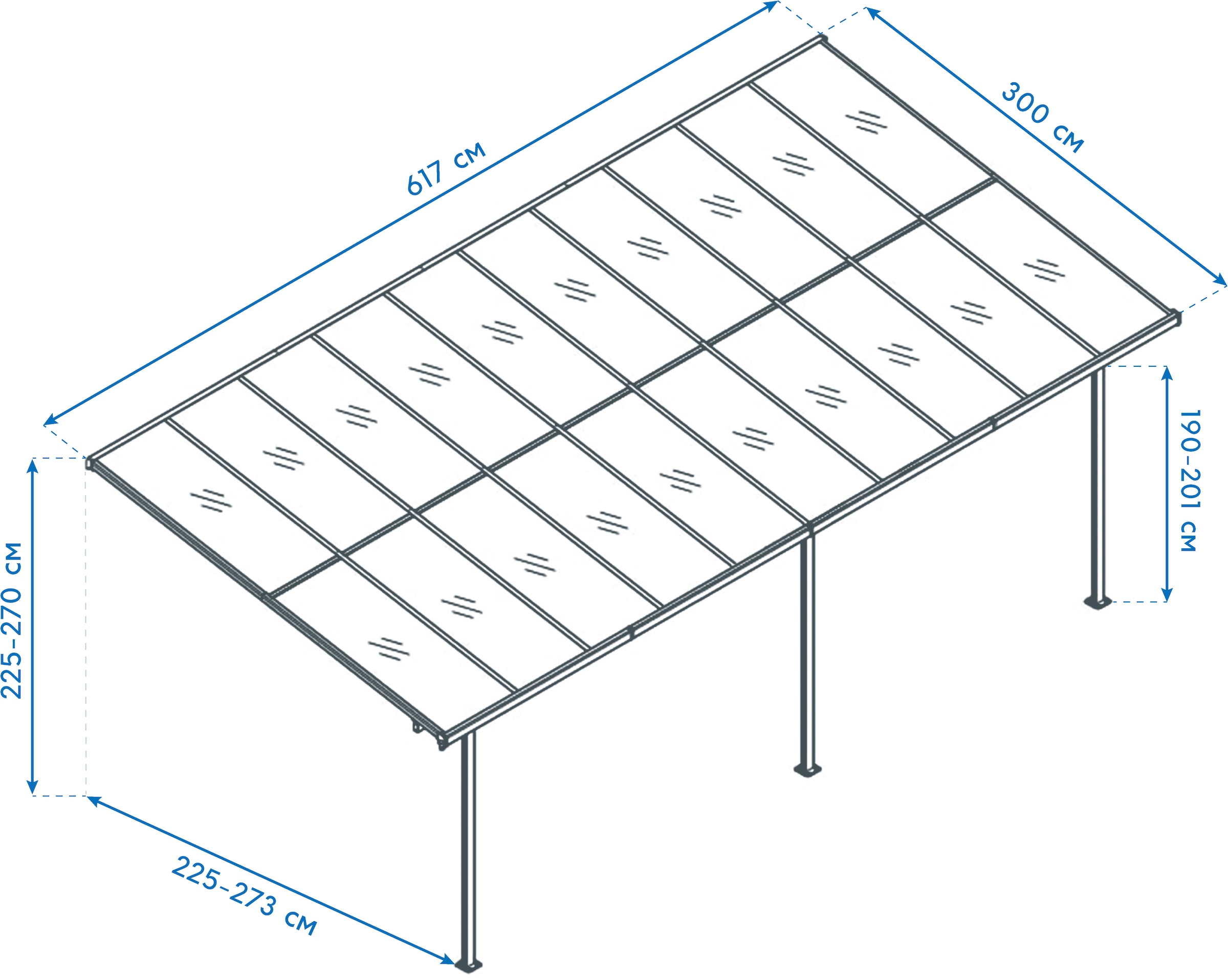 617 см

300 см

190-201 см

225-270 см

225-273 см