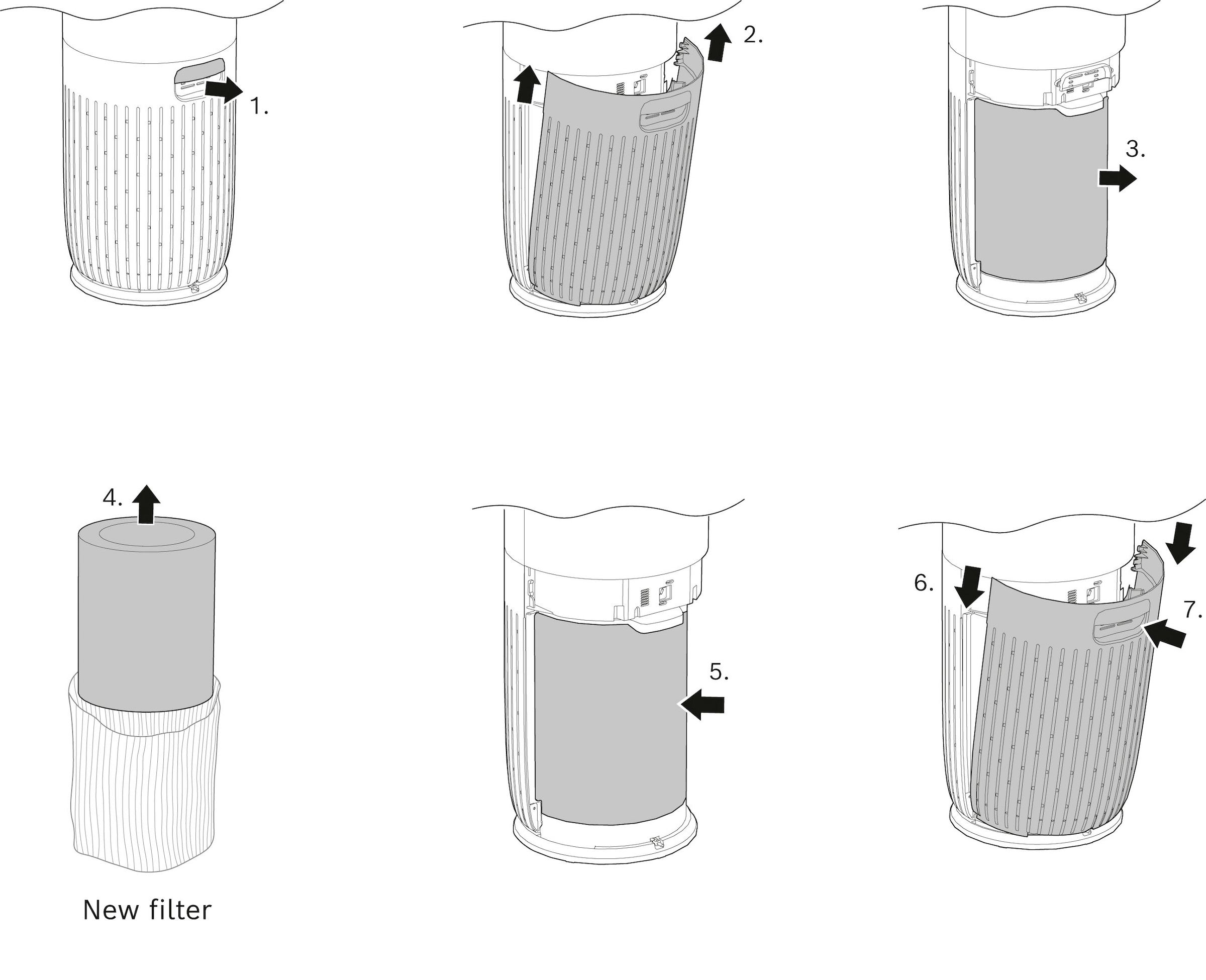 1.

2.

3.

4.

New filter

5.

6.

7.