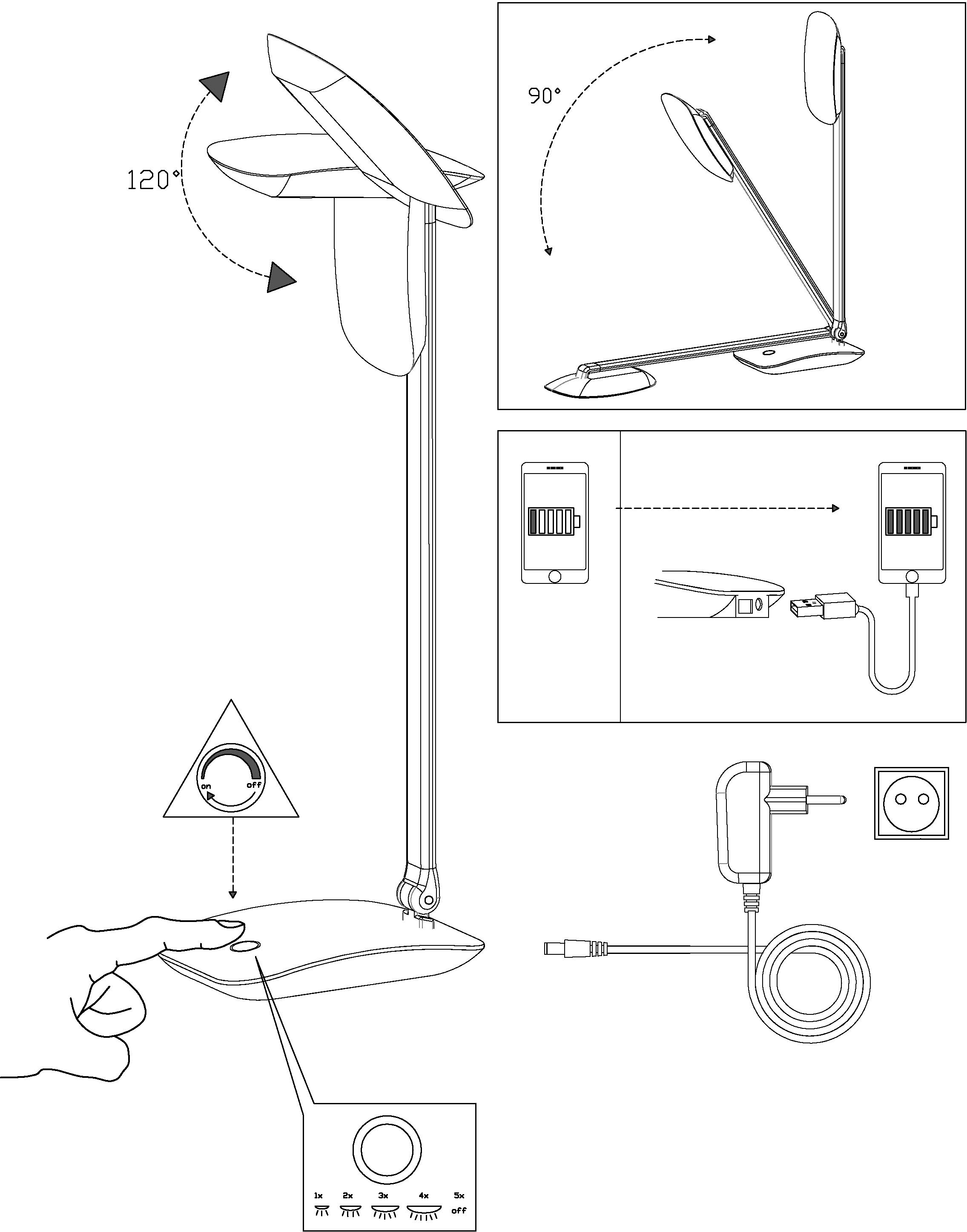 120°

90°

on off

1x 2x 3x 4x 5x

off