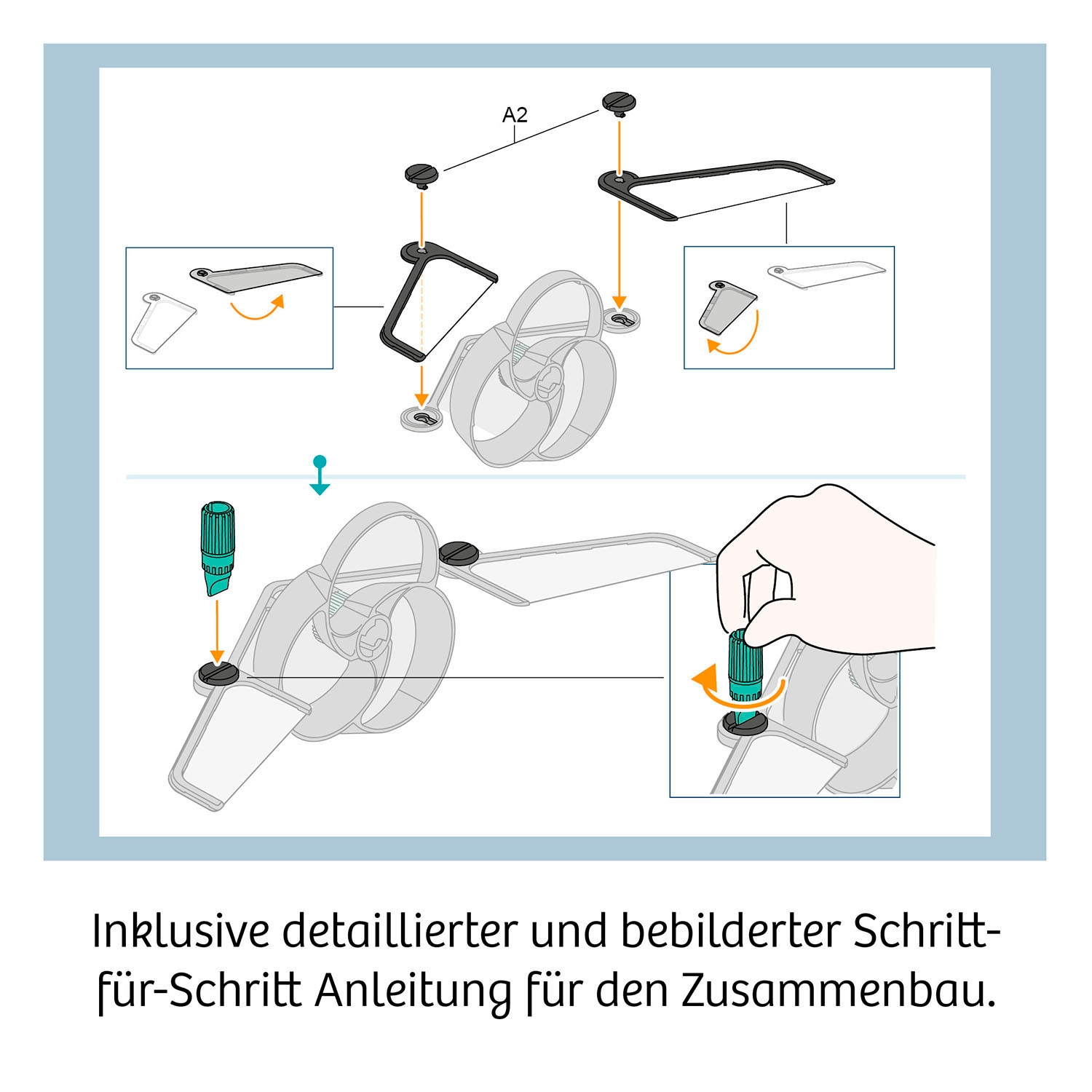 A2

Inklusive detaillierter und bebilderter Schritt-für-Schritt Anleitung für den Zusammenbau.