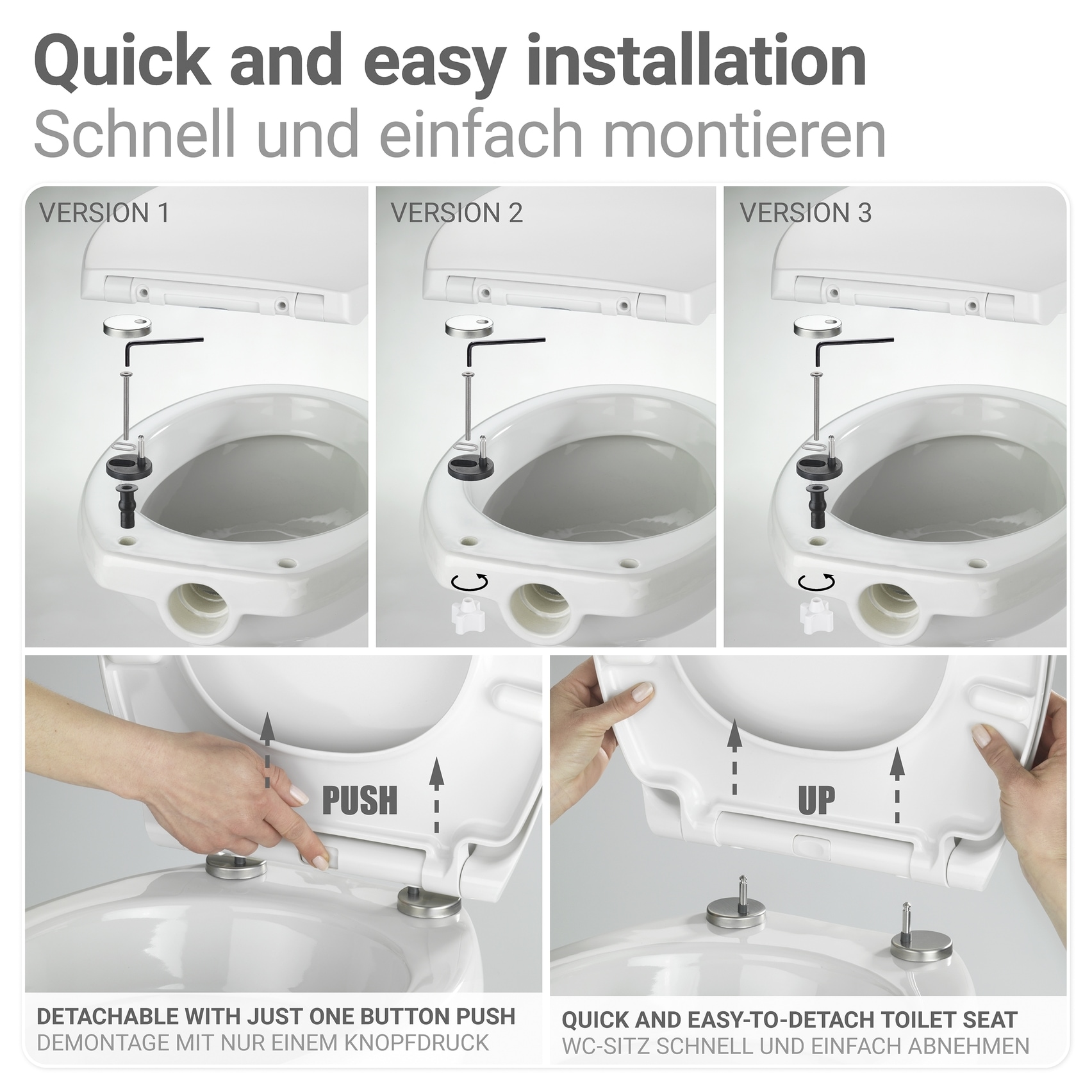 Quick and easy installation
Schnell und einfach montieren

VERSION 1

VERSION 2

VERSION 3

PUSH

DETACHABLE WITH JUST ONE BUTTON PUSH
DEMONTAGE MIT NUR EINEM KNOPFDRUCK

UP

QUICK AND EASY-TO-DETACH TOILET SEAT
WC-SITZ SCHNELL UND EINFACH ABNEHMEN