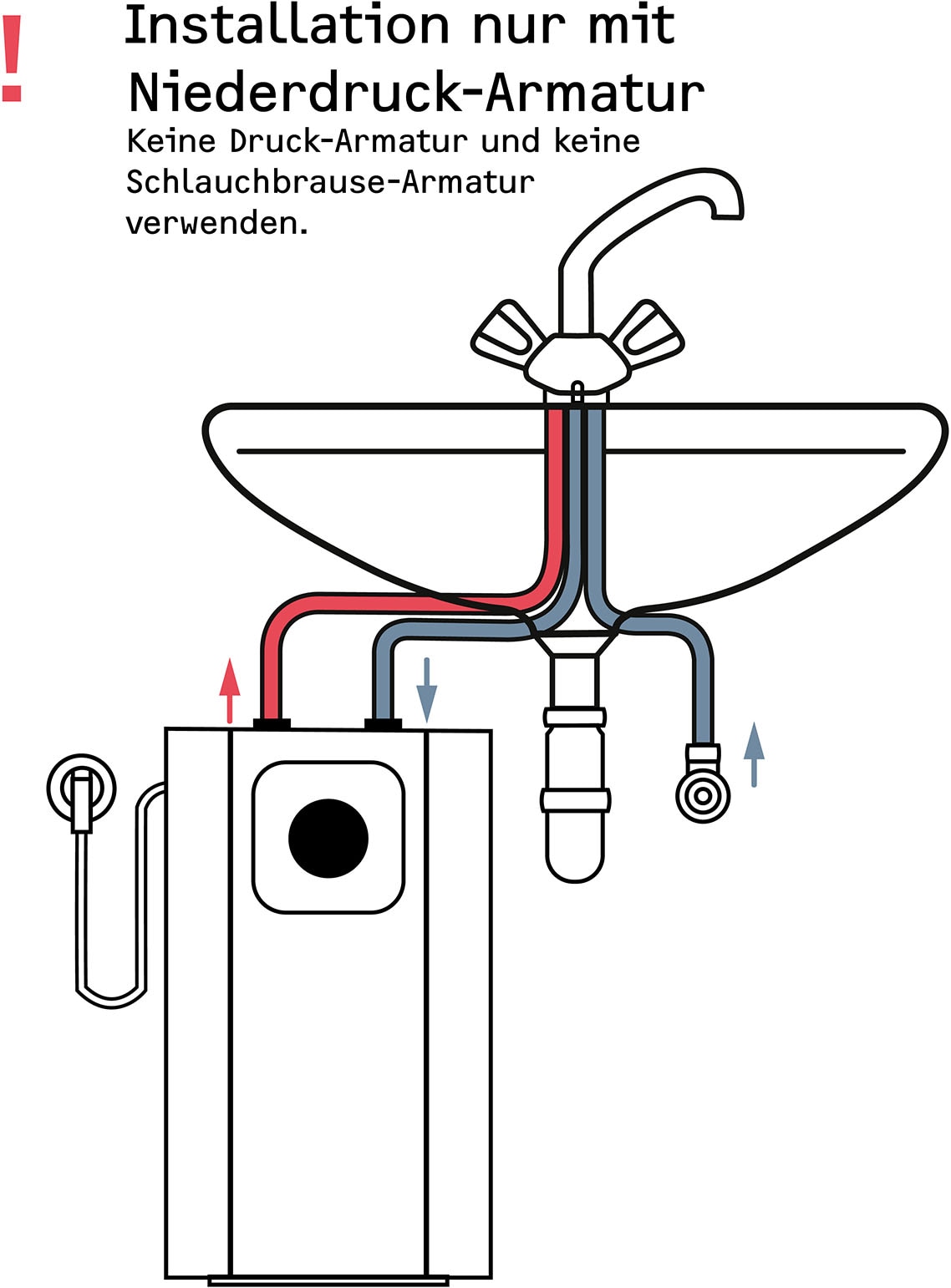 !

Installation nur mit Niederdruck-Armatur

Keine Druck-Armatur und keine Schlauchbrause-Armatur verwenden.