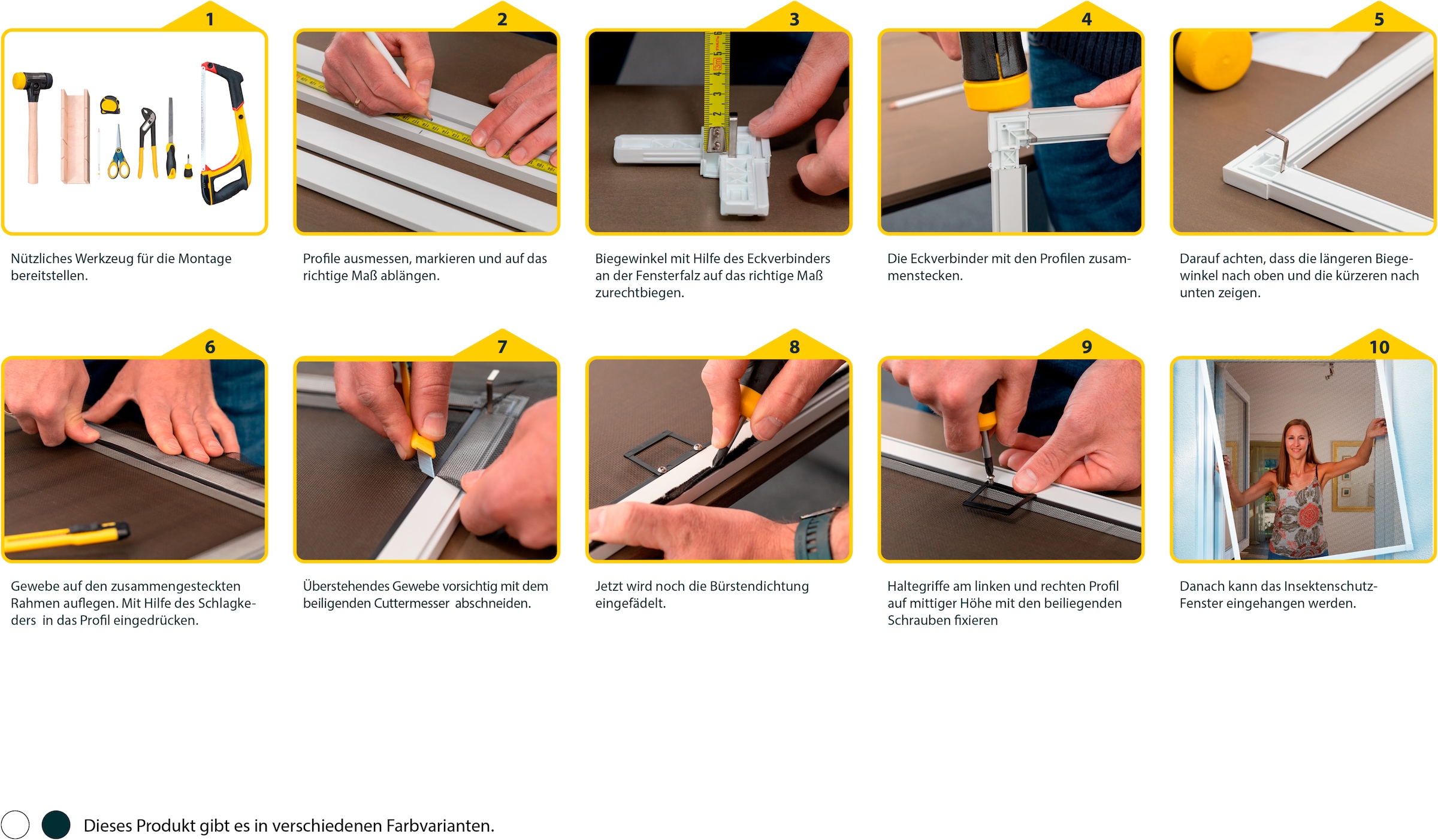 1

Nützliches Werkzeug für die Montage bereitstellen.

2

Profile ausmessen, markieren und auf das richtige Maß ablängen.

3

Biegewinkel mit Hilfe des Eckverbinders an der Fensterfalz auf das richtige Maß zurechtbiegen.

4

Die Eckverbinder mit den Profilen zusammenstecken.

5

Darauf achten, dass die längeren Biegewinkel nach oben und die kürzeren nach unten zeigen.

6

Gewebe auf den zusammengesteckten Rahmen auflegen. Mit Hilfe des Schlagkeders in das Profil eingedrücken.

7

Überstehendes Gewebe vorsichtig mit dem beiligenden Cuttermesser abschneiden.

8

Jetzt wird noch die Bürstendichtung eingefädelt.

9

Haltegriffe am linken und rechten Profil auf mittiger Höhe mit den beiliegenden Schrauben fixieren

10

Danach kann das Insektenschutz-Fenster eingehangen werden.

Dieses Produkt gibt es in verschiedenen Farbvarianten.