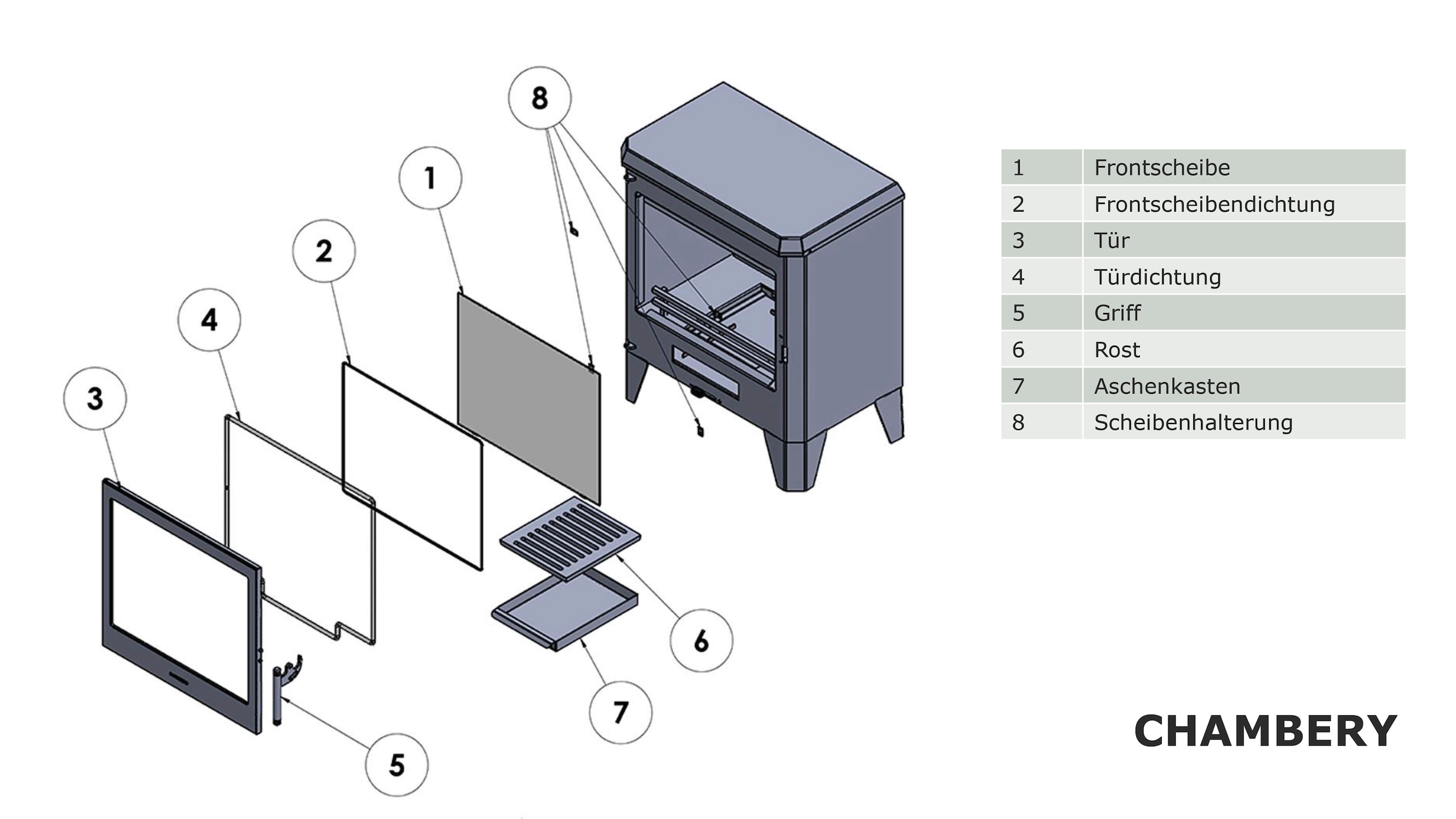 8

1

2

4

3

6

7

5

| 1 | Frontscheibe |
|---|---|
| 2 | Frontscheibendichtung |
| 3 | Tür |
| 4 | Türdichtung |
| 5 | Griff |
| 6 | Rost |
| 7 | Aschenkasten |
| 8 | Scheibenhalterung |

CHAMBERY