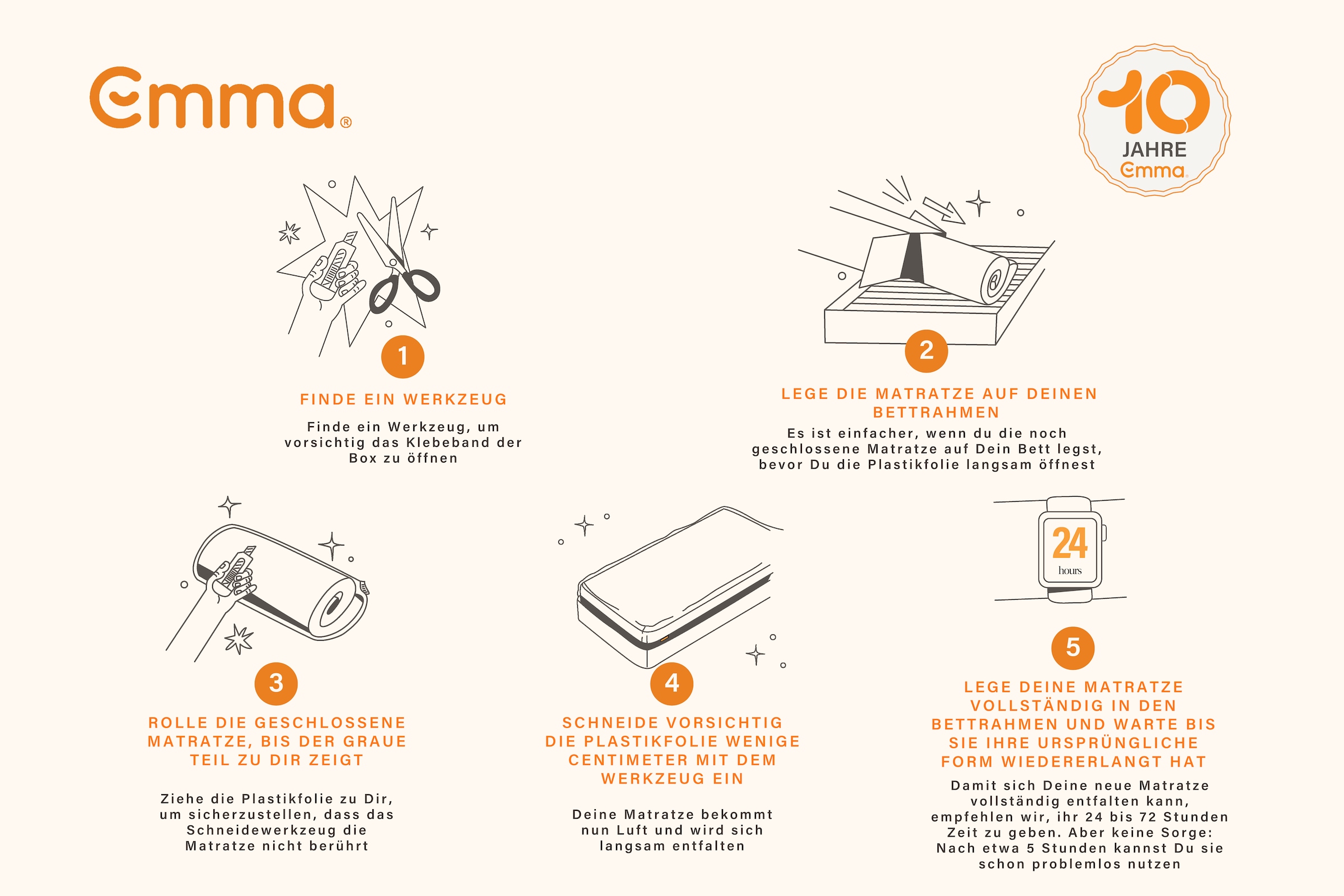 Emma®

10 JAHRE Emma

1

FINDE EIN WERKZEUG

Finde ein Werkzeug, um vorsichtig das Klebeband der Box zu öffnen

2

LEGE DIE MATRATZE AUF DEINEN BETTRAHMEN

Es ist einfacher, wenn du die noch geschlossene Matratze auf Dein Bett legst, bevor Du die Plastikfolie langsam öffnest

3

ROLLE DIE GESCHLOSSENE MATRATZE, BIS DER GRAUE TEIL ZU DIR ZEIGT

Ziehe die Plastikfolie zu Dir, um sicherzustellen, dass das Schneidewerkzeug die Matratze nicht berührt

4

SCHNEIDE VORSICHTIG DIE PLASTIKFOLIE WENIGE CENTIMETER MIT DEM WERKZEUG EIN

Deine Matratze bekommt nun Luft und wird sich langsam entfalten

24 hours

5

LEGE DEINE MATRATZE VOLLSTÄNDIG IN DEN BETTRAHMEN UND WARTE BIS SIE IHRE URSPRÜNGLICHE FORM WIEDERERLANGT HAT

Damit sich Deine neue Matratze vollständig entfalten kann, empfehlen wir, ihr 24 bis 72 Stunden Zeit zu geben. Aber keine Sorge: Nach etwa 5 Stunden kannst Du sie schon problemlos nutzen