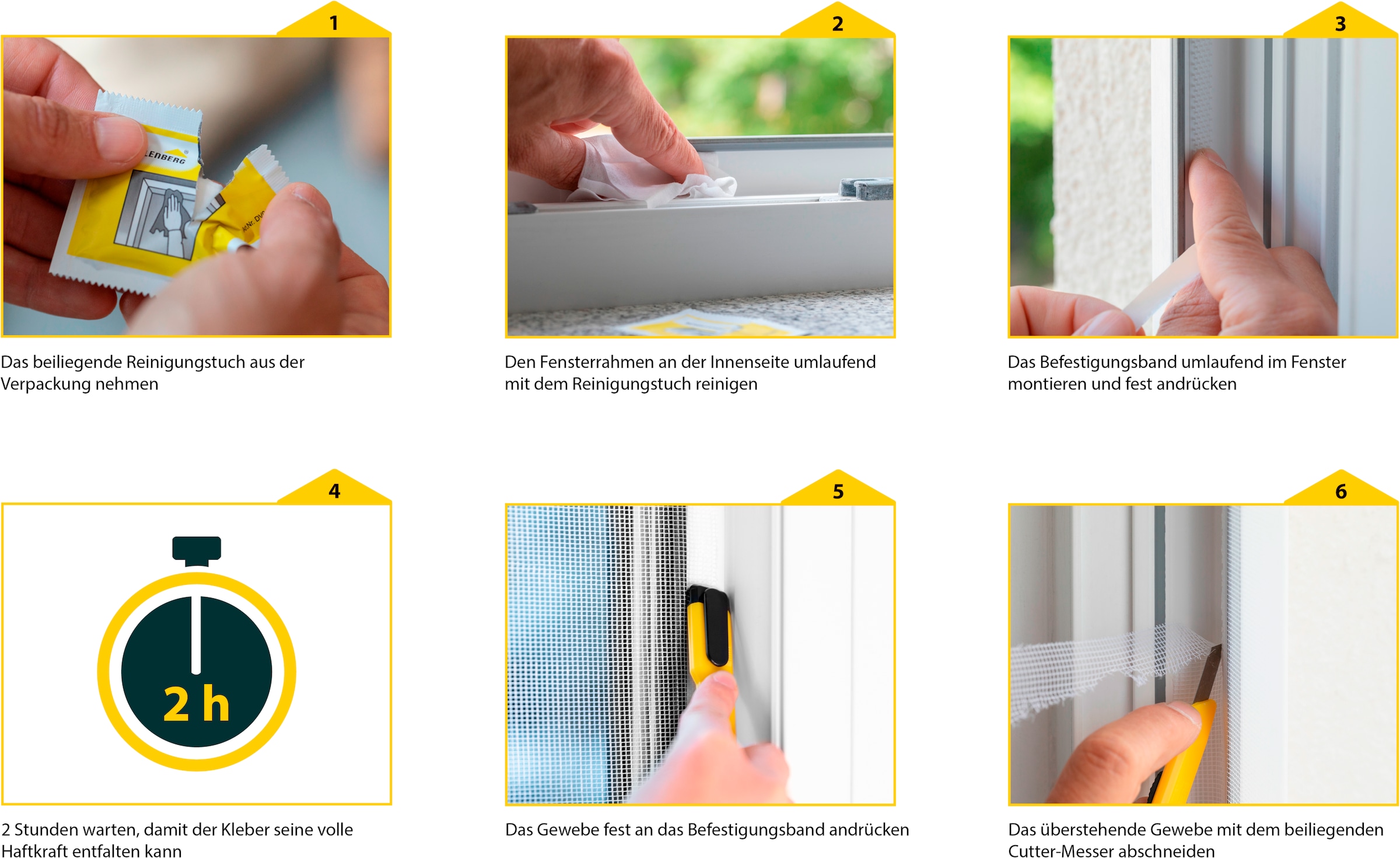 1

LENBERG

Art.Nr. DV

Das beiliegende Reinigungstuch aus der Verpackung nehmen

2

Den Fensterrahmen an der Innenseite umlaufend mit dem Reinigungstuch reinigen

3

Das Befestigungsband umlaufend im Fenster montieren und fest andrücken

4

2 h

2 Stunden warten, damit der Kleber seine volle Haftkraft entfalten kann

5

Das Gewebe fest an das Befestigungsband andrücken

6

Das überstehende Gewebe mit dem beiliegenden Cutter-Messer abschneiden