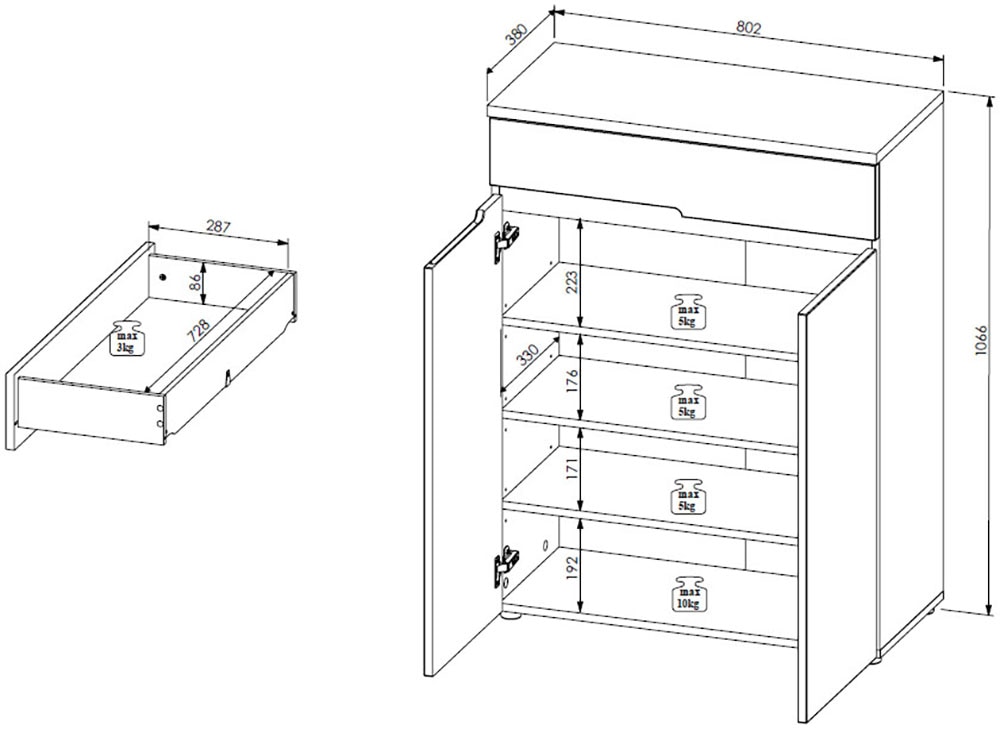 287
86
728
max 3kg
380
802
1066
223
max 5kg
330
176
max 5kg
171
max 5kg
192
max 10kg