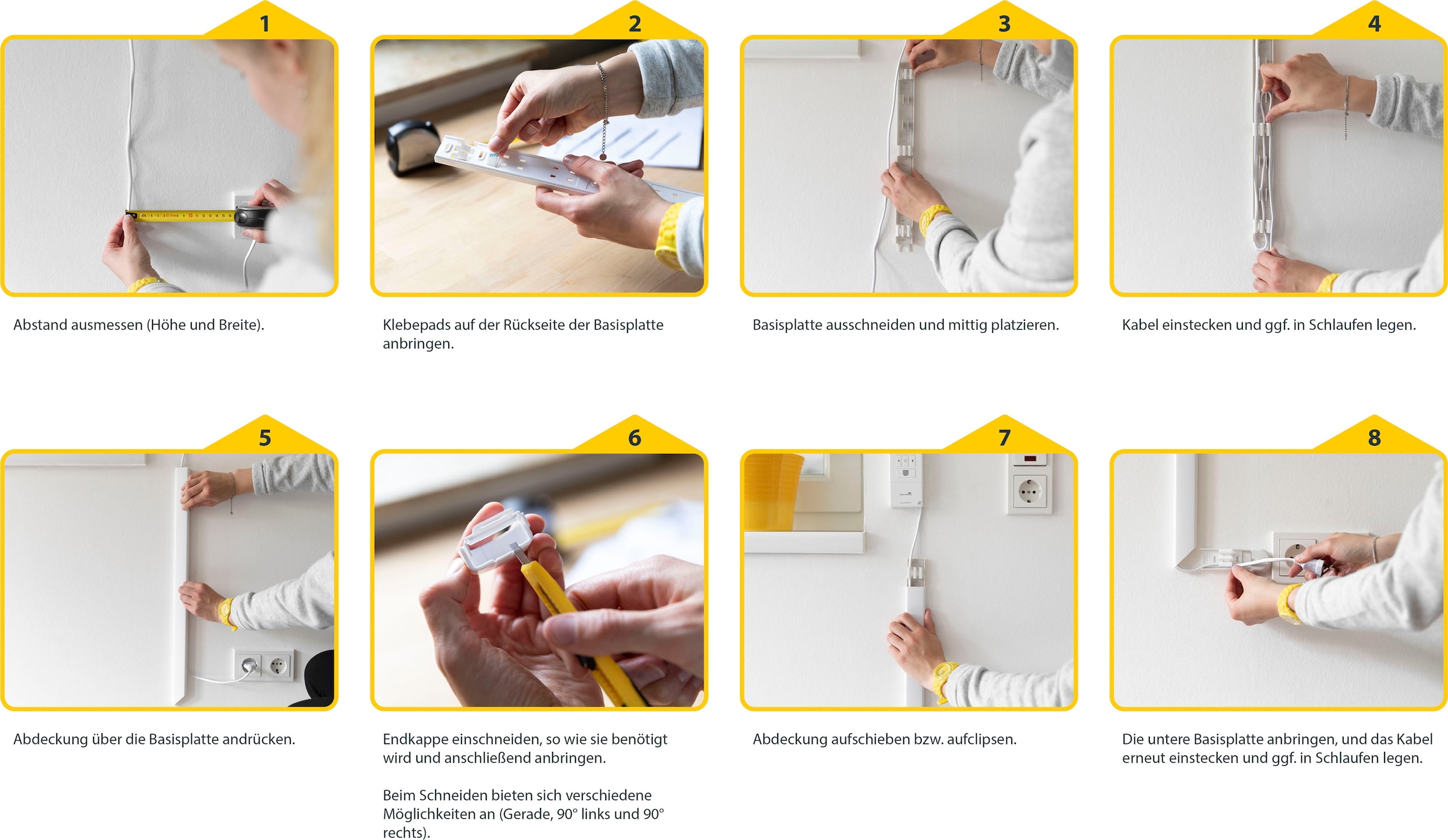 1

Abstand ausmessen (Höhe und Breite).

2

Klebepads auf der Rückseite der Basisplatte anbringen.

3

Basisplatte ausschneiden und mittig platzieren.

4

Kabel einstecken und ggf. in Schlaufen legen.

5

Abdeckung über die Basisplatte andrücken.

6

Endkappe einschneiden, so wie sie benötigt wird und anschließend anbringen.

Beim Schneiden bieten sich verschiedene Möglichkeiten an (Gerade, 90° links und 90° rechts).

7

Abdeckung aufschieben bzw. aufclipsen.

8

Die untere Basisplatte anbringen, und das Kabel erneut einstecken und ggf. in Schlaufen legen.