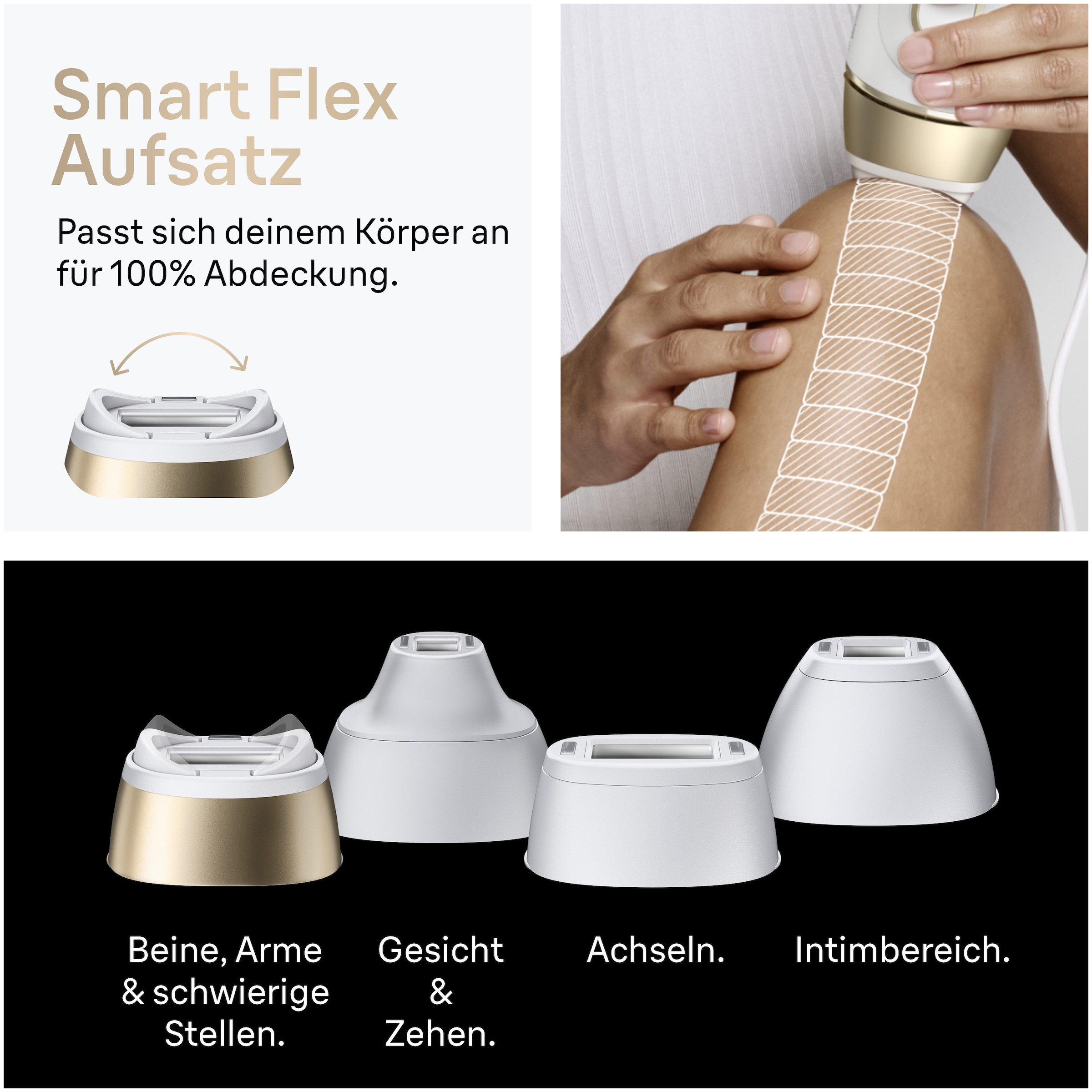 Smart Flex Aufsatz

Passt sich deinem Körper an für 100% Abdeckung.

Beine, Arme & schwierige Stellen.

Gesicht & Zehen.

Achseln.

Intimbereich.