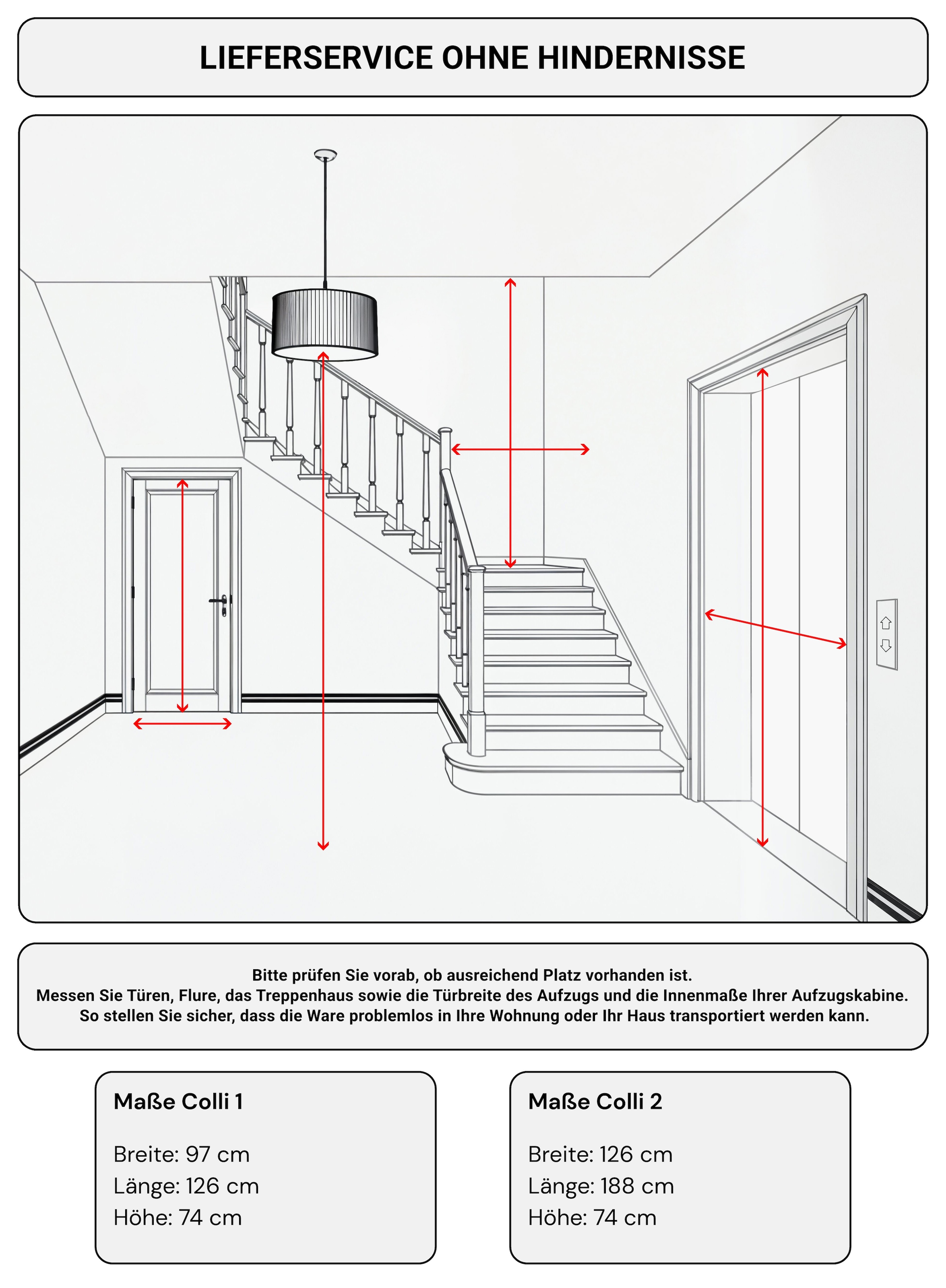 LIEFERSERVICE OHNE HINDERNISSE

Bitte prüfen Sie vorab, ob ausreichend Platz vorhanden ist.
Messen Sie Türen, Flure, das Treppenhaus sowie die Türbreite des Aufzugs und die Innenmaße Ihrer Aufzugskabine.
So stellen Sie sicher, dass die Ware problemlos in Ihre Wohnung oder Ihr Haus transportiert werden kann.

Maße Colli 1

Breite: 97 cm
Länge: 126 cm
Höhe: 74 cm

Maße Colli 2

Breite: 126 cm
Länge: 188 cm
Höhe: 74 cm