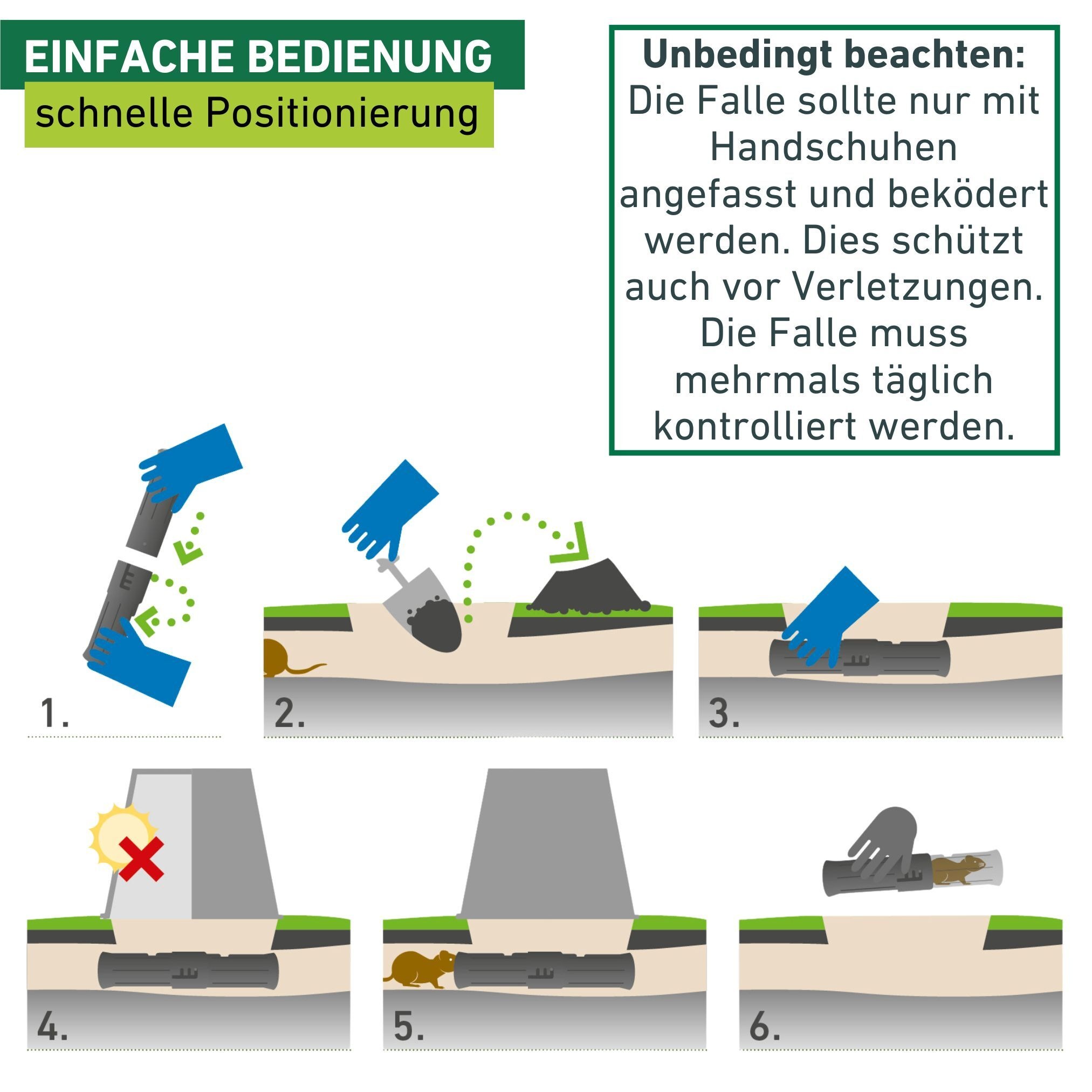 EINFACHE BEDIENUNG
schnelle Positionierung

Unbedingt beachten:
Die Falle sollte nur mit Handschuhen angefasst und beködert werden. Dies schützt auch vor Verletzungen. Die Falle muss mehrmals täglich kontrolliert werden.

1.

2.

3.

4.

5.

6.