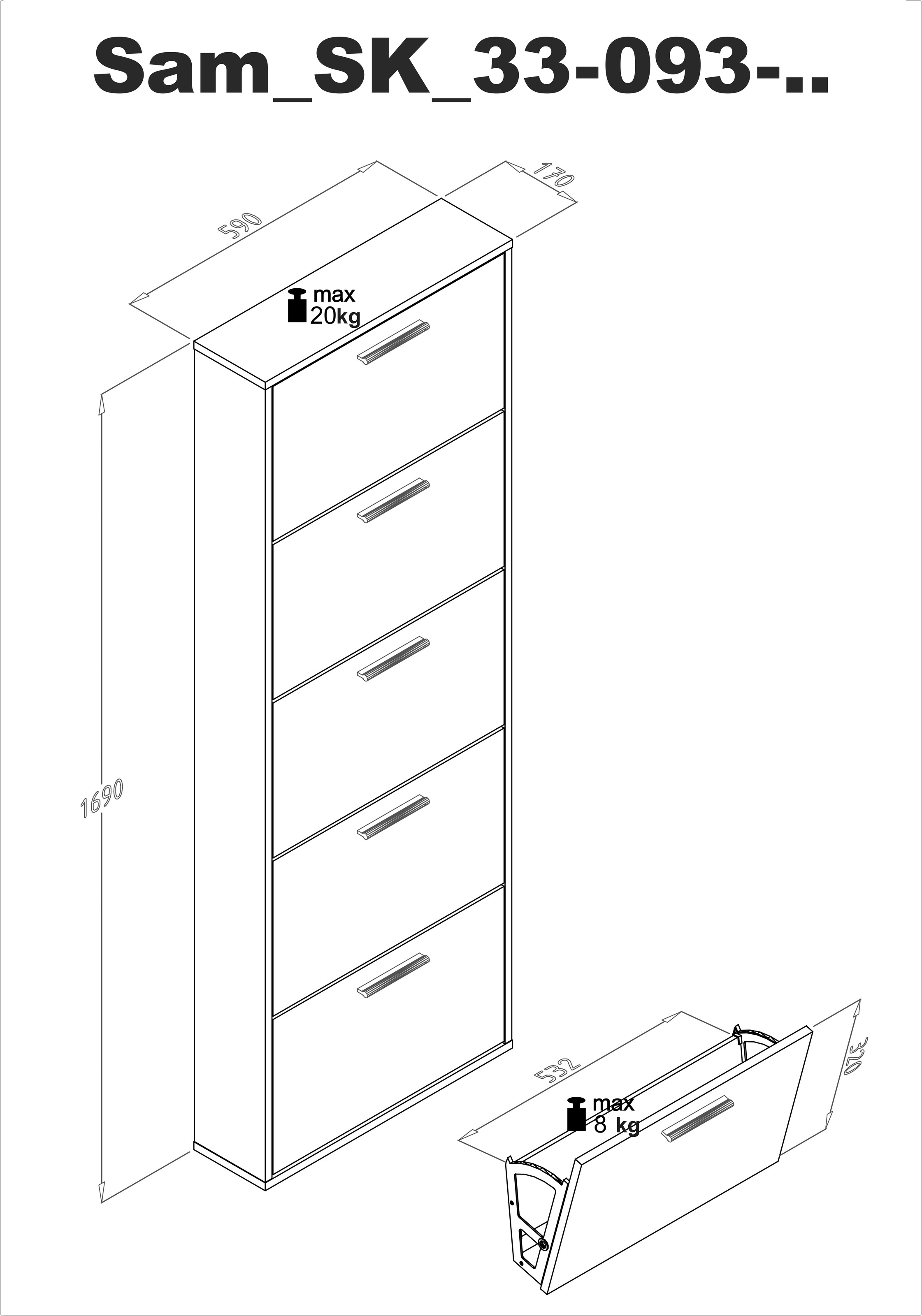 Sam_SK_33-093-..

590

170

max
20kg

1690

532

320

max
8 kg