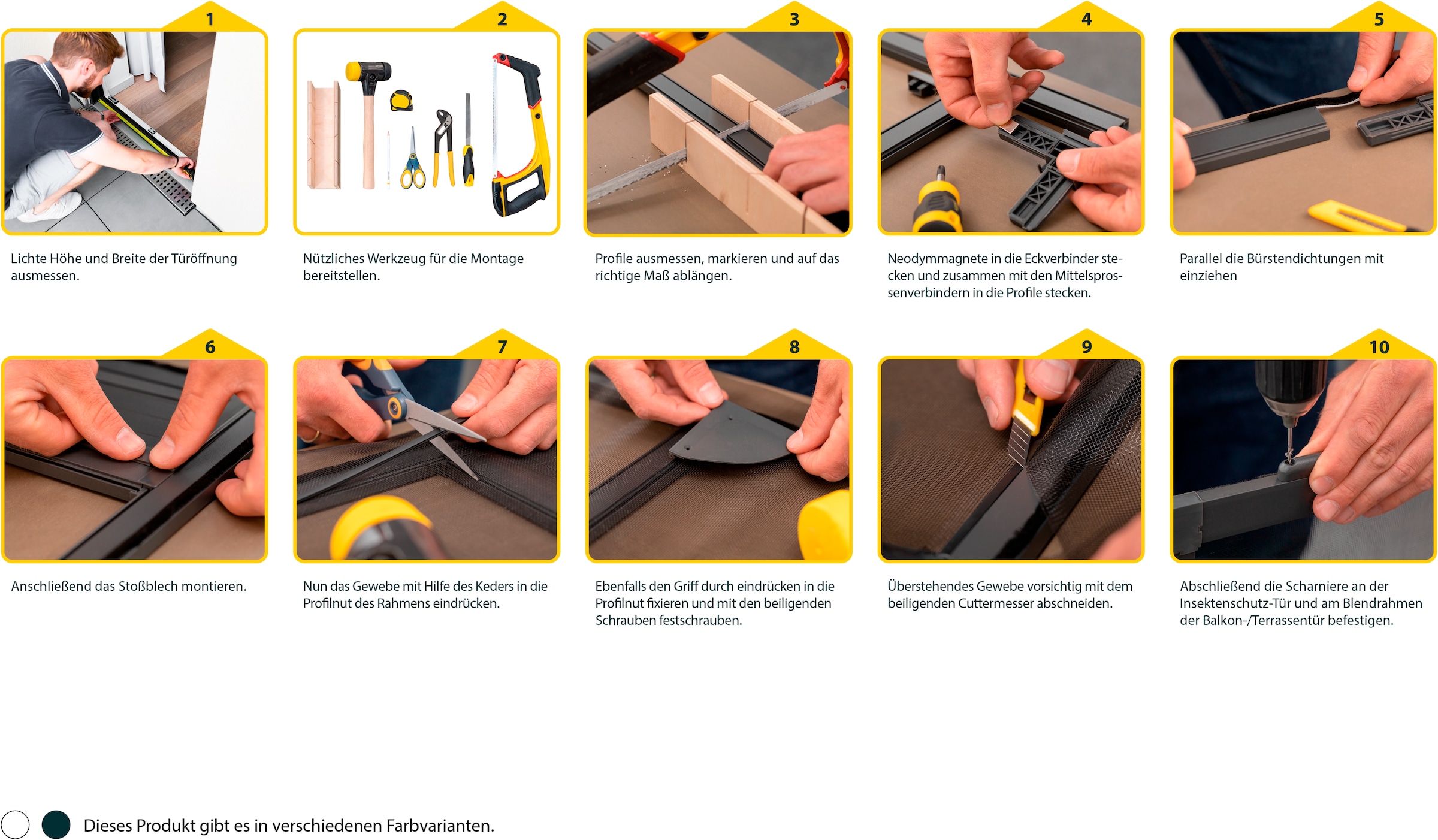 1

Lichte Höhe und Breite der Türöffnung ausmessen.

2

Nützliches Werkzeug für die Montage bereitstellen.

3

Profile ausmessen, markieren und auf das richtige Maß ablängen.

4

Neodymmagnete in die Eckverbinder stecken und zusammen mit den Mittelsprossenverbindern in die Profile stecken.

5

Parallel die Bürstendichtungen mit einziehen

6

Anschließend das Stoßblech montieren.

7

Nun das Gewebe mit Hilfe des Keders in die Profilnut des Rahmens eindrücken.

8

Ebenfalls den Griff durch eindrücken in die Profilnut fixieren und mit den beiligenden Schrauben festschrauben.

9

Überstehendes Gewebe vorsichtig mit dem beiligenden Cuttermesser abschneiden.

10

Abschließend die Scharniere an der Insektenschutz-Tür und am Blendrahmen der Balkon-/Terrassentür befestigen.

Dieses Produkt gibt es in verschiedenen Farbvarianten.