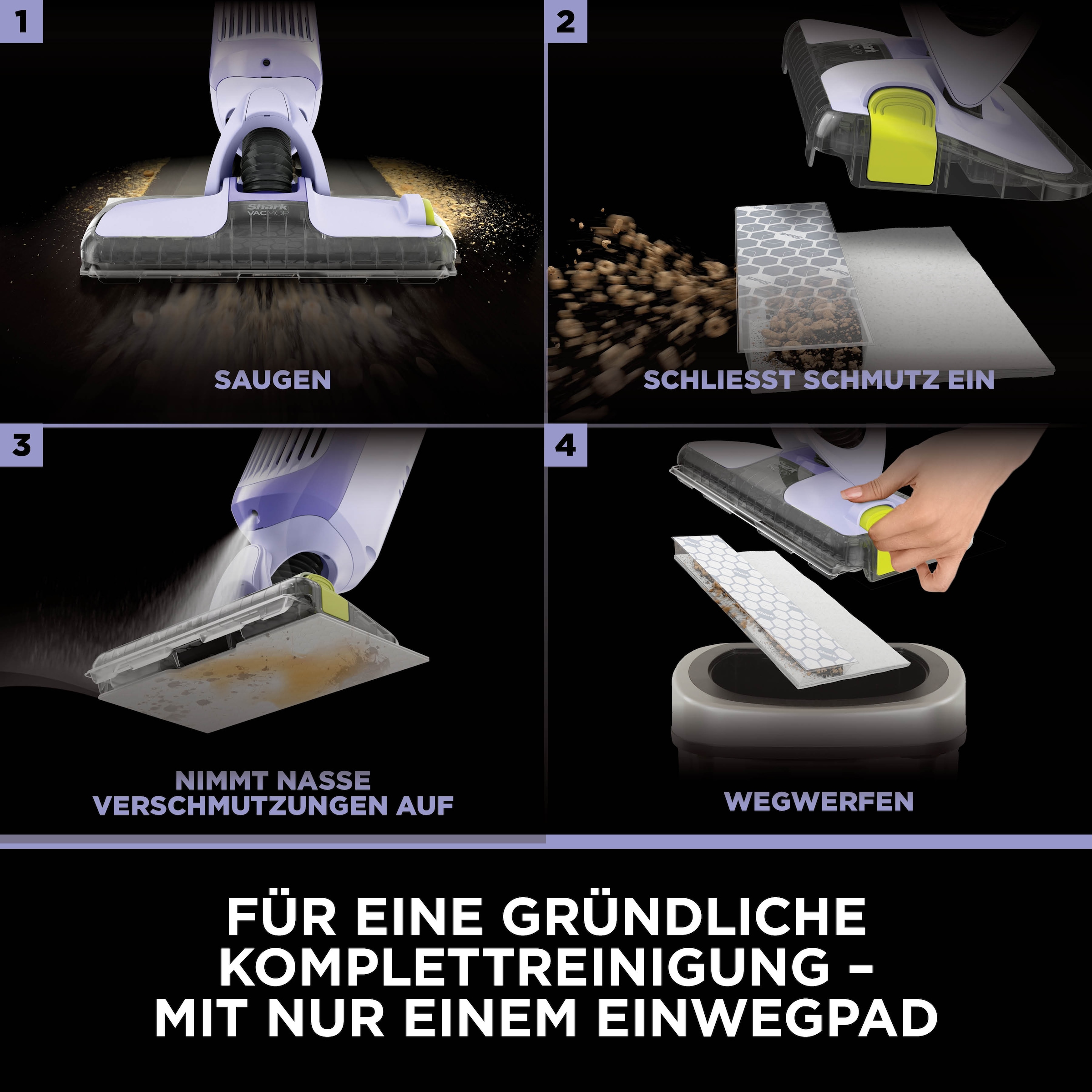 1

Shark VACMOP

SAUGEN

2

SCHLIESST SCHMUTZ EIN

3

NIMMT NASSE VERSCHMUTZUNGEN AUF

4

WEGWERFEN

FÜR EINE GRÜNDLICHE KOMPLETTREINIGUNG – MIT NUR EINEM EINWEGPAD