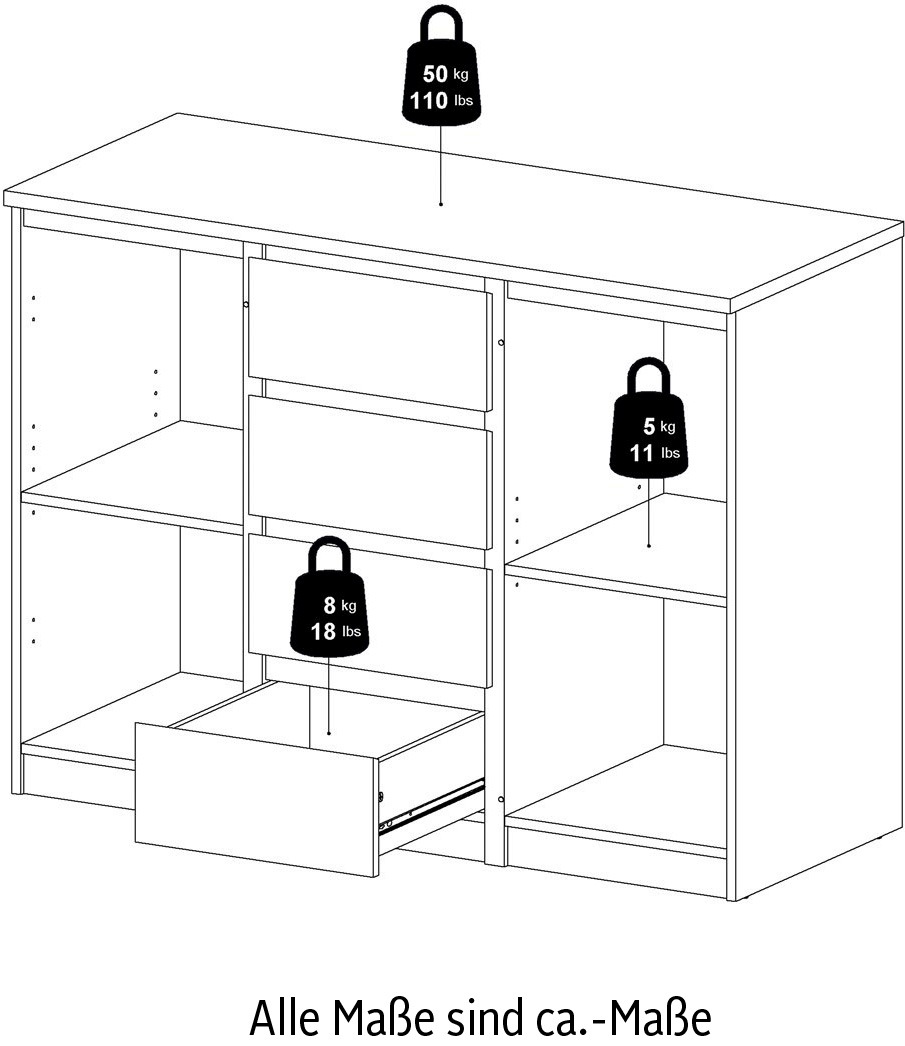 50 kg
110 lbs

5 kg
11 lbs

8 kg
18 lbs

Alle Maße sind ca.-Maße