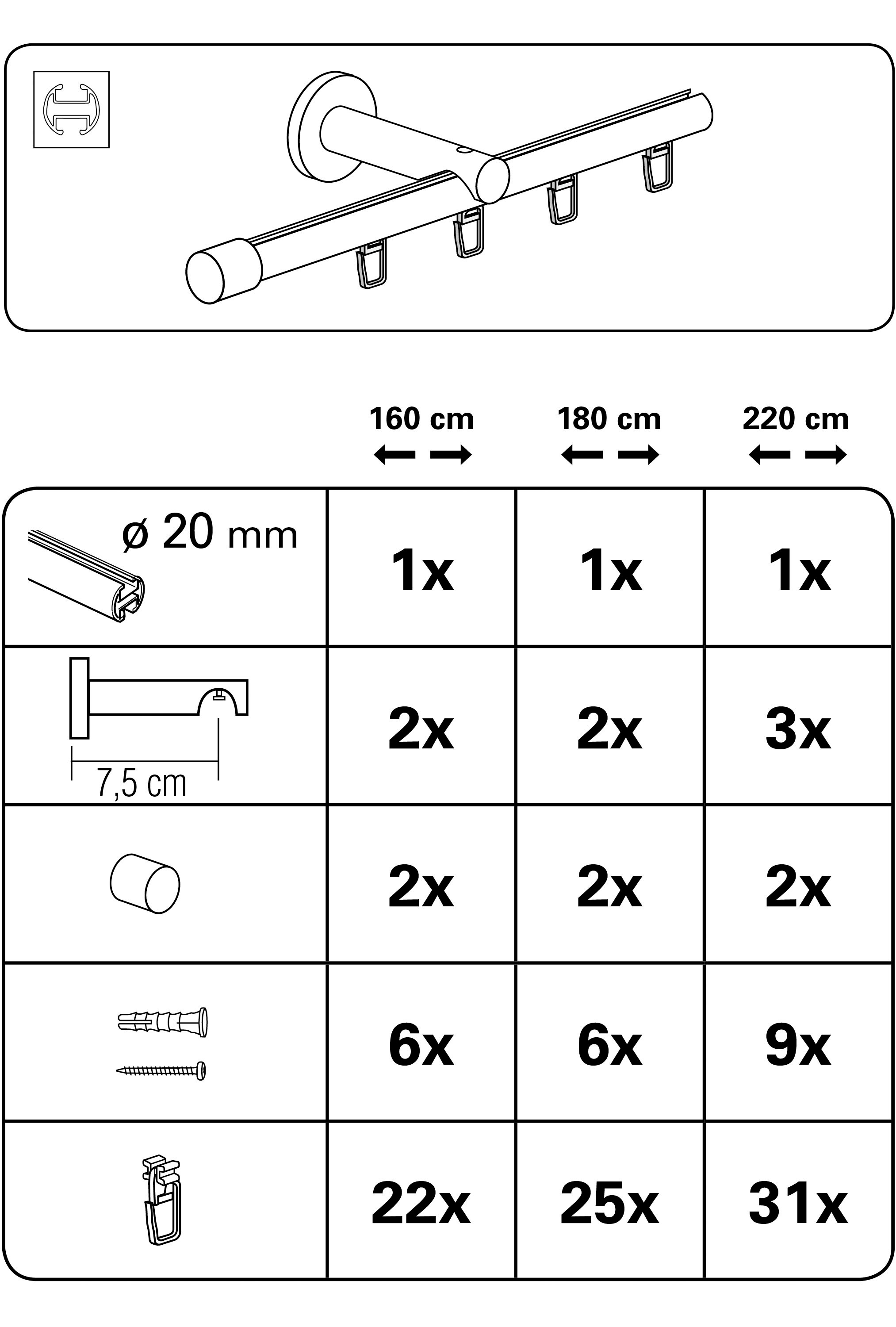 | | 160 cm | 180 cm | 220 cm |
|---|---|---|---|
| ø 20 mm | 1x | 1x | 1x |
| 7,5 cm | 2x | 2x | 3x |
| | 2x | 2x | 2x |
| | 6x | 6x | 9x |
| | 22x | 25x | 31x |