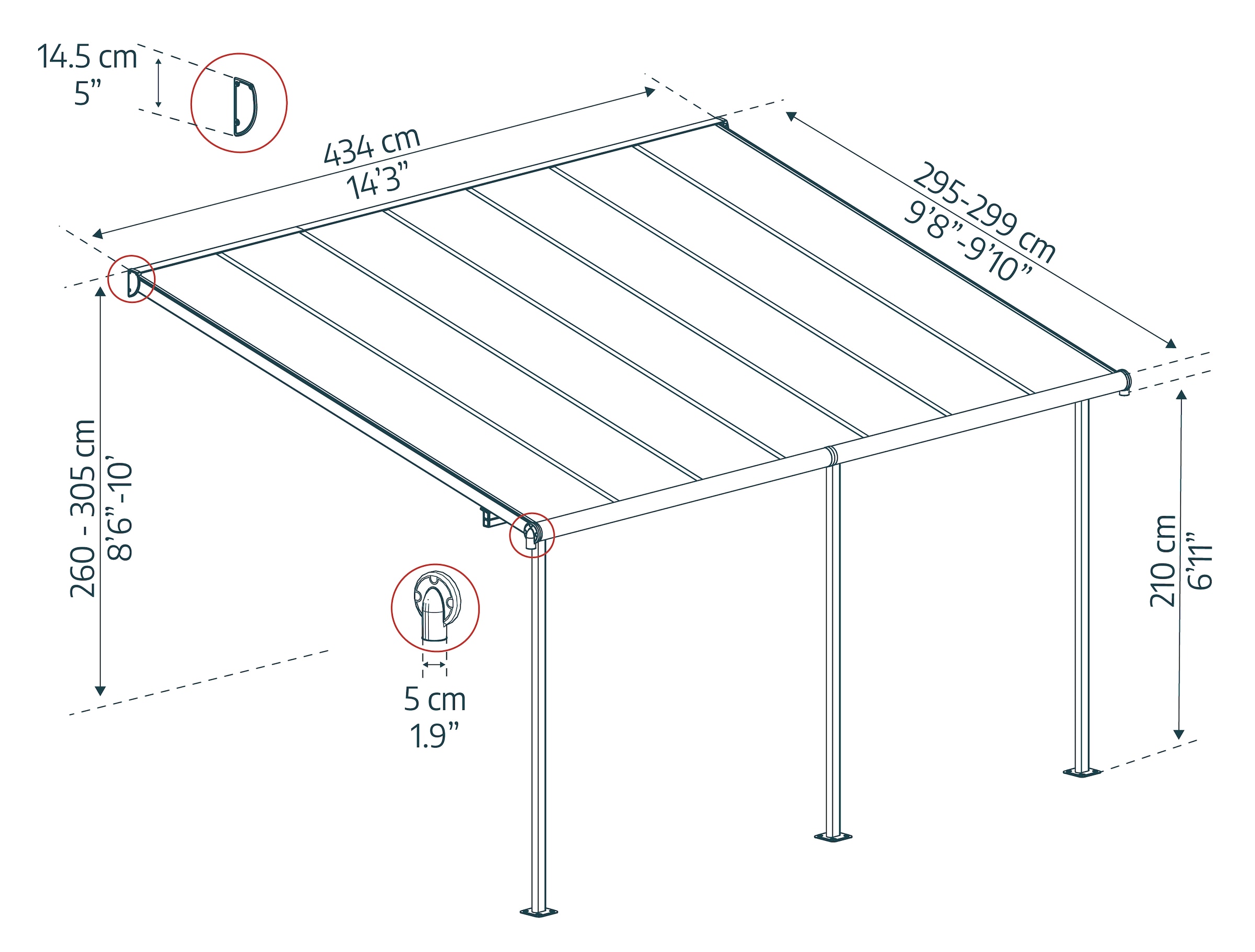 14.5 cm
5”

434 cm
14’3”

295-299 cm
9’8”-9’10”

260 - 305 cm
8’6”-10’

5 cm
1.9”

210 cm
6’11”