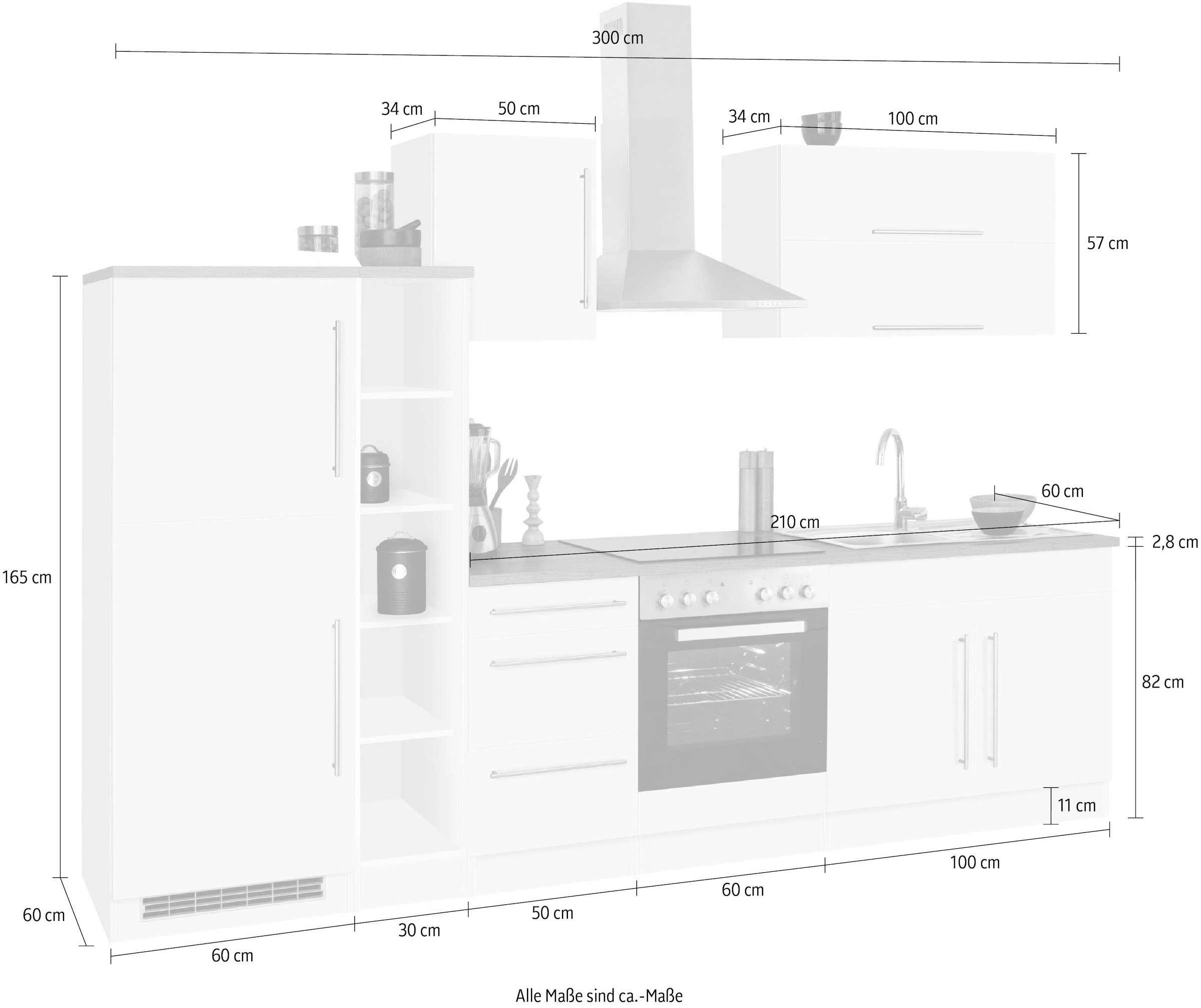 300 cm

34 cm

50 cm

34 cm

100 cm

57 cm

165 cm

60 cm

210 cm

2,8 cm

82 cm

11 cm

100 cm

60 cm

50 cm

30 cm

60 cm

60 cm

Alle Maße sind ca.-Maße